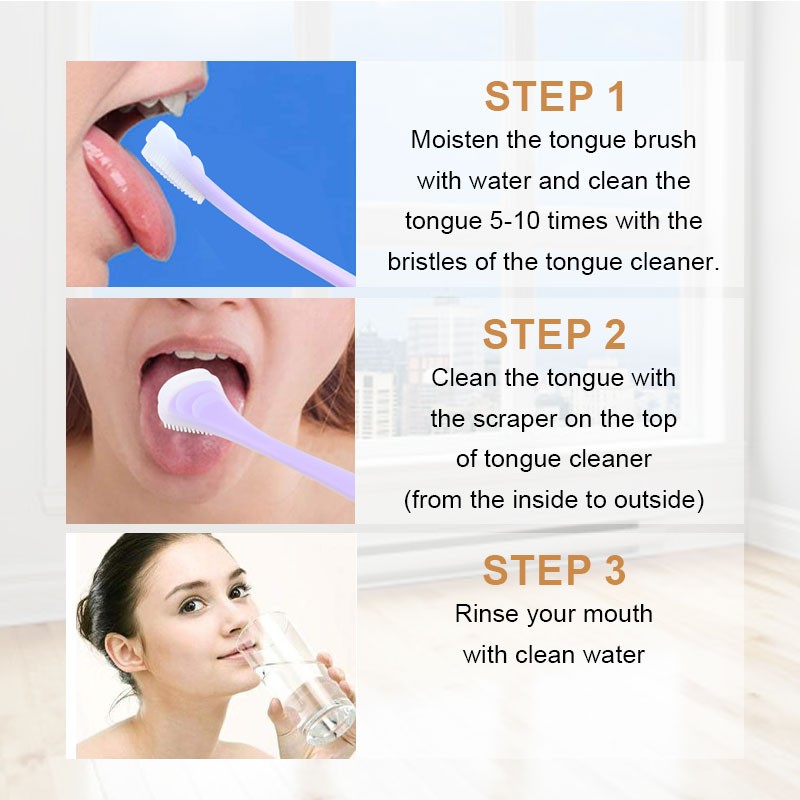 STEP 1
Moisten the tongue brush with water and clean the tongue 5-10 times with the bristles of the tongue cleaner.

STEP 2
Clean the tongue with the scraper on the top of tongue cleaner (from the inside to outside)

STEP 3
Rinse your mouth with clean water