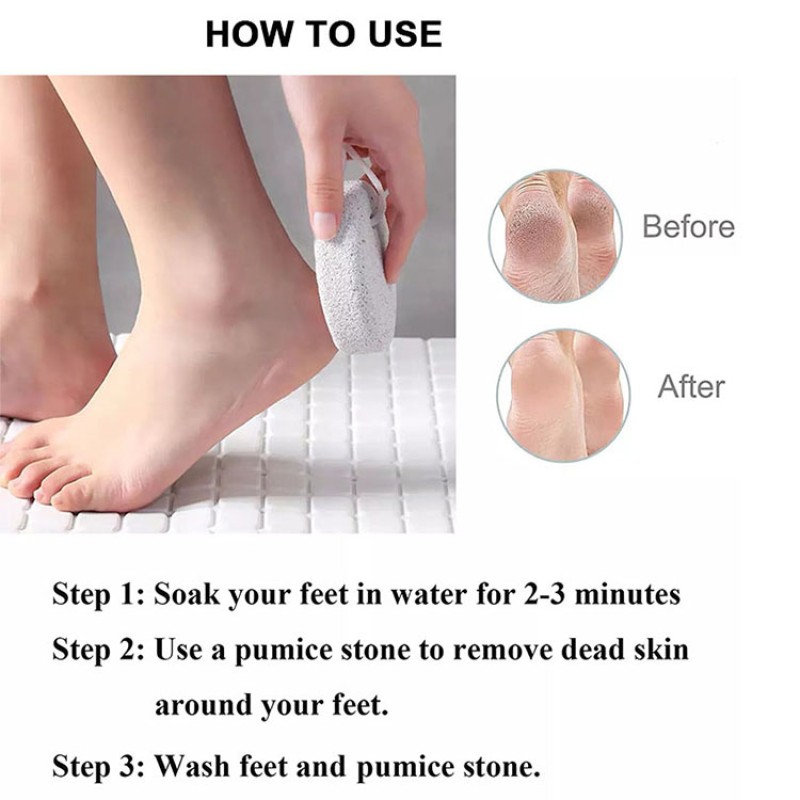 HOW TO USE

Before

After

Step 1: Soak your feet in water for 2-3 minutes

Step 2: Use a pumice stone to remove dead skin around your feet.

Step 3: Wash feet and pumice stone.