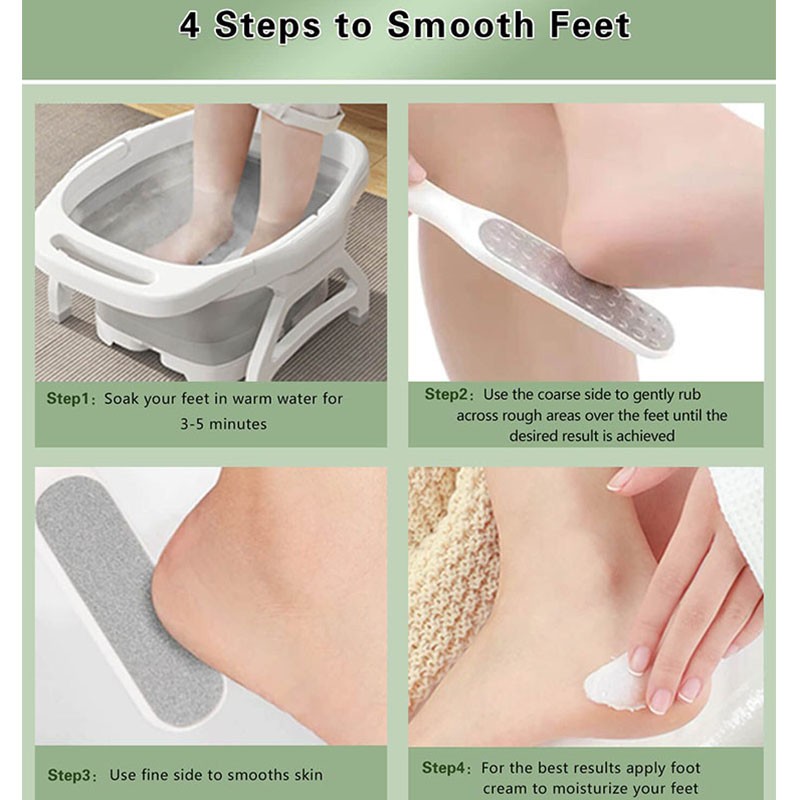 4 Steps to Smooth Feet

Step1: Soak your feet in warm water for 3-5 minutes

Step2: Use the coarse side to gently rub across rough areas over the feet until the desired result is achieved

Step3: Use fine side to smooths skin

Step4: For the best results apply foot cream to moisturize your feet