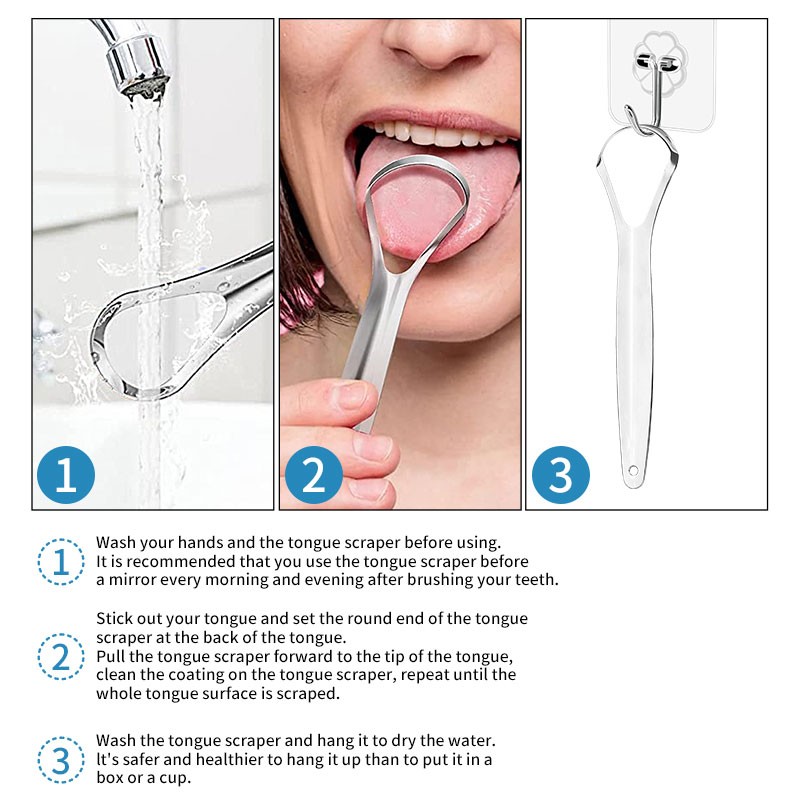 1

2

3

1 Wash your hands and the tongue scraper before using. It is recommended that you use the tongue scraper before a mirror every morning and evening after brushing your teeth.

2 Stick out your tongue and set the round end of the tongue scraper at the back of the tongue. Pull the tongue scraper forward to the tip of the tongue, clean the coating on the tongue scraper, repeat until the whole tongue surface is scraped.

3 Wash the tongue scraper and hang it to dry the water. It's safer and healthier to hang it up than to put it in a box or a cup.