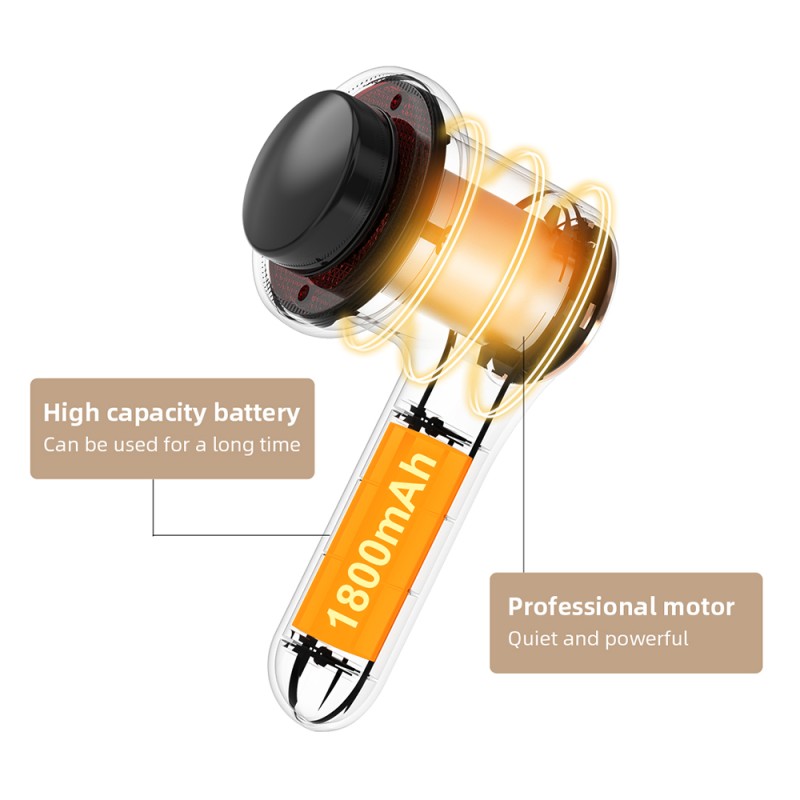 High capacity battery
Can be used for a long time

1800mAh

Professional motor
Quiet and powerful