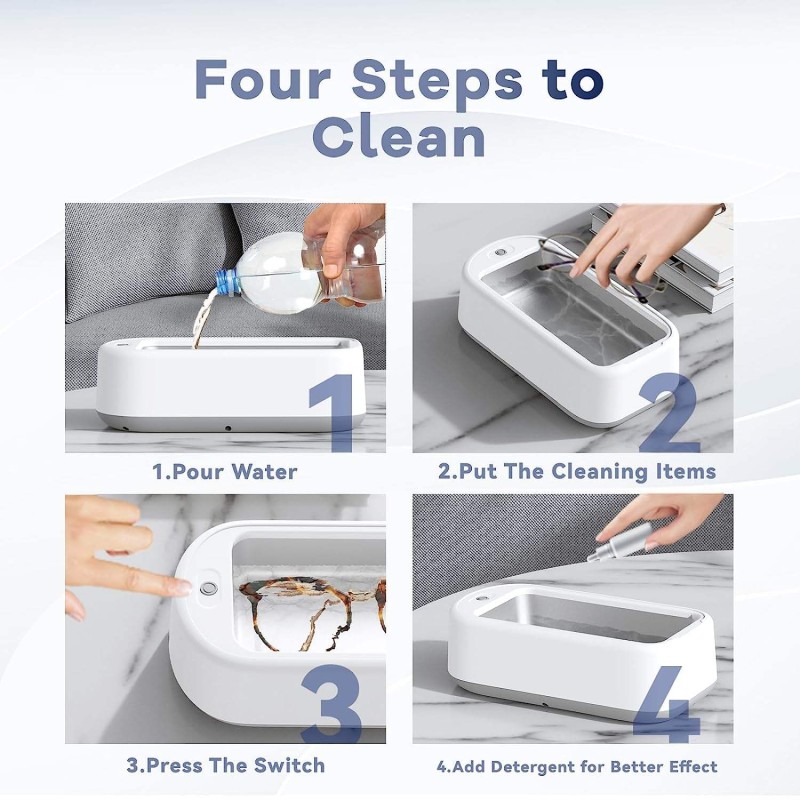 Four Steps to Clean

1

1.Pour Water

2

2.Put The Cleaning Items

3

3.Press The Switch

4

4.Add Detergent for Better Effect