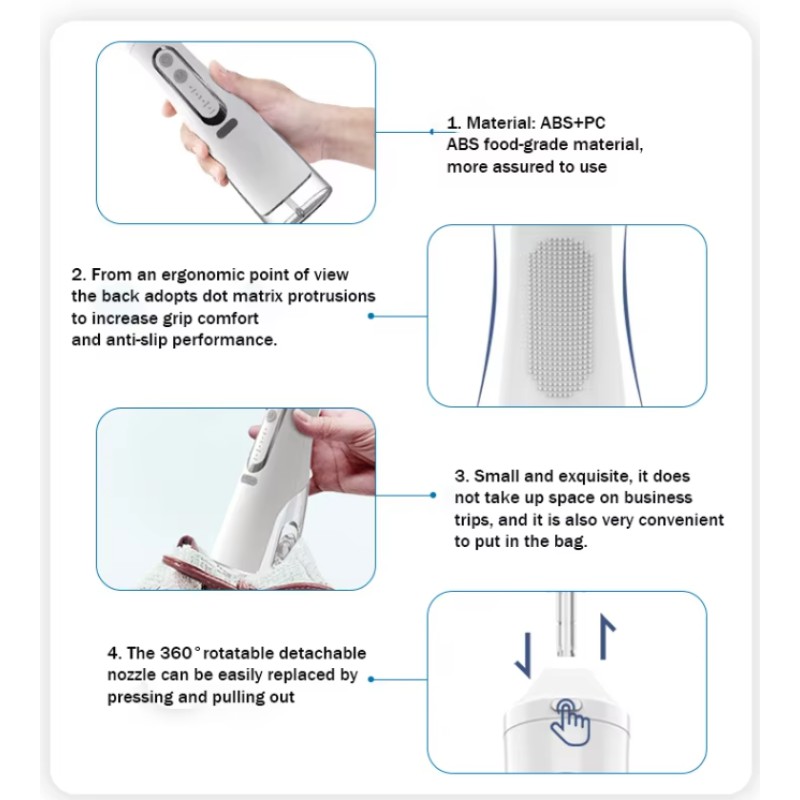 1. Material: ABS+PC
ABS food-grade material, more assured to use

2. From an ergonomic point of view the back adopts dot matrix protrusions to increase grip comfort and anti-slip performance.

3. Small and exquisite, it does not take up space on business trips, and it is also very convenient to put in the bag.

4. The 360° rotatable detachable nozzle can be easily replaced by pressing and pulling out