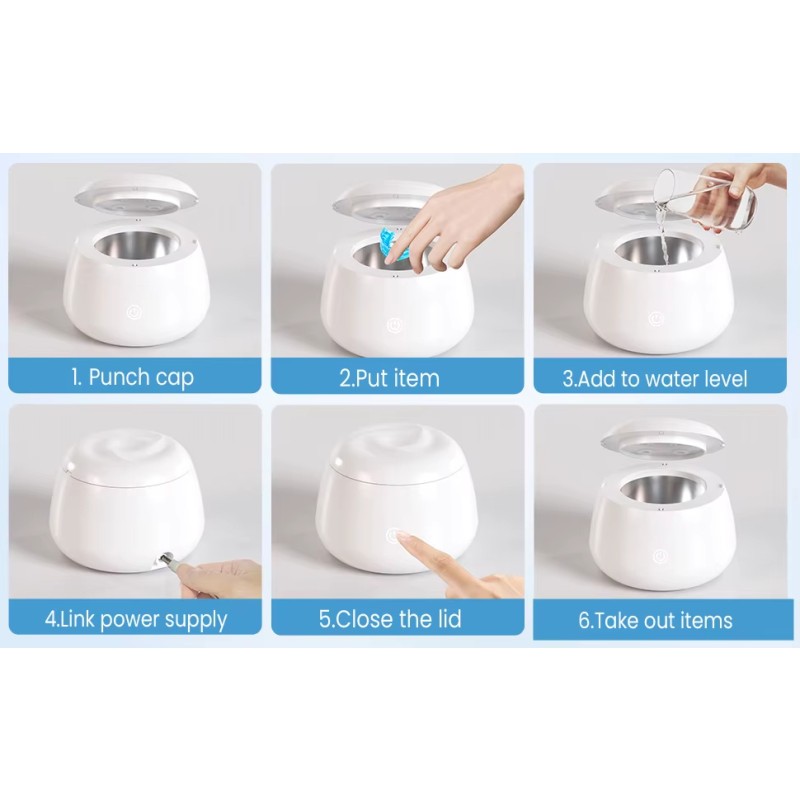 1. Punch cap

2.Put item

3.Add to water level

4.Link power supply

5.Close the lid

6.Take out items