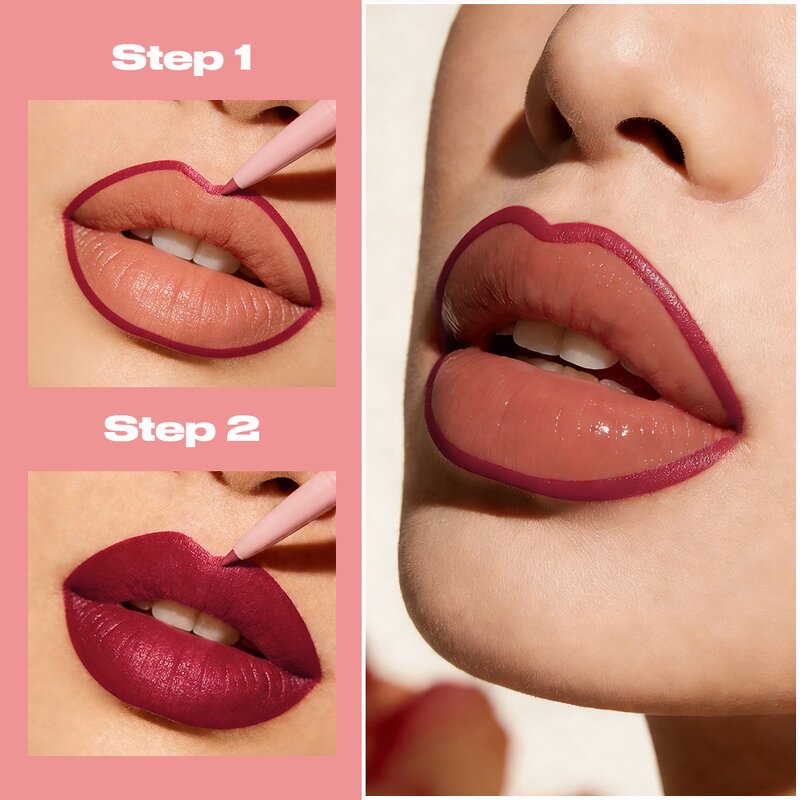 Step 1

Step 2