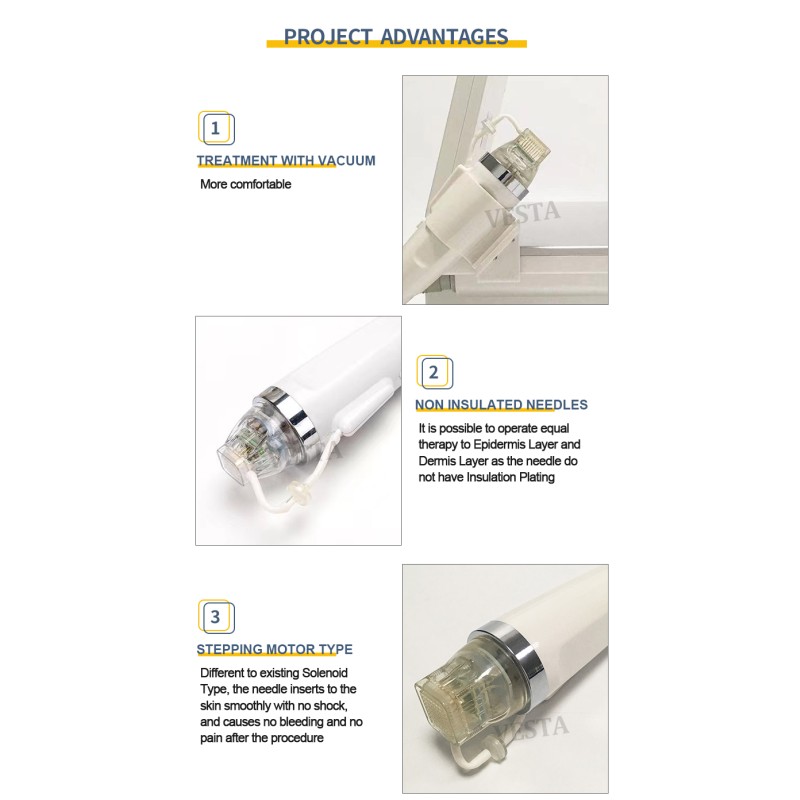 PROJECT ADVANTAGES

1

TREATMENT WITH VACUUM

More comfortable

VESTA

2

NON INSULATED NEEDLES

It is possible to operate equal therapy to Epidermis Layer and Dermis Layer as the needle do not have Insulation Plating

3

STEPPING MOTOR TYPE

Different to existing Solenoid Type, the needle inserts to the skin smoothly with no shock, and causes no bleeding and no pain after the procedure

VESTA