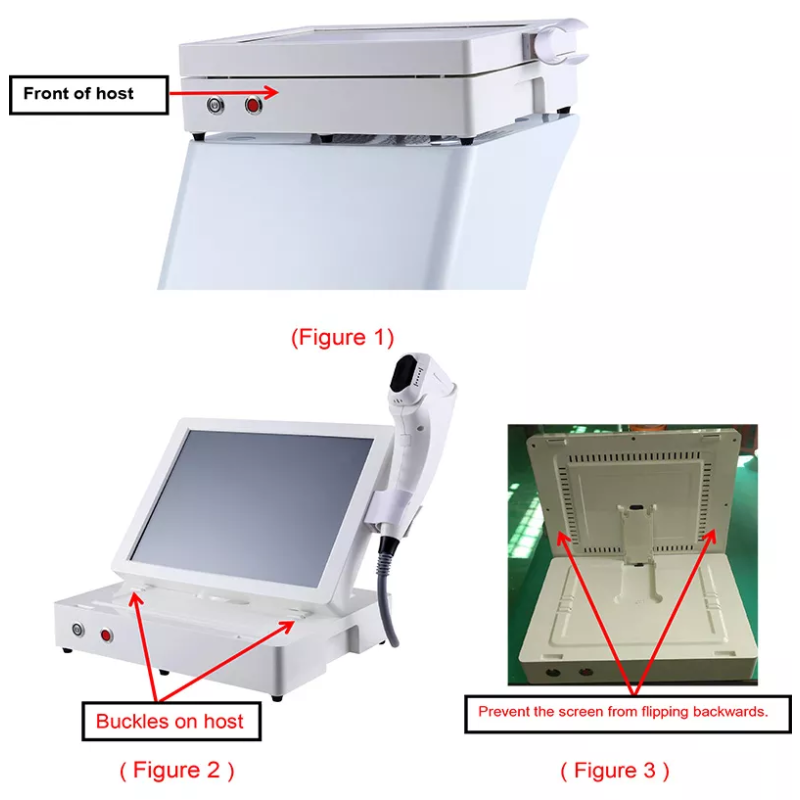 Front of host

(Figure 1)

Buckles on host

( Figure 2 )

Prevent the screen from flipping backwards.

( Figure 3 )