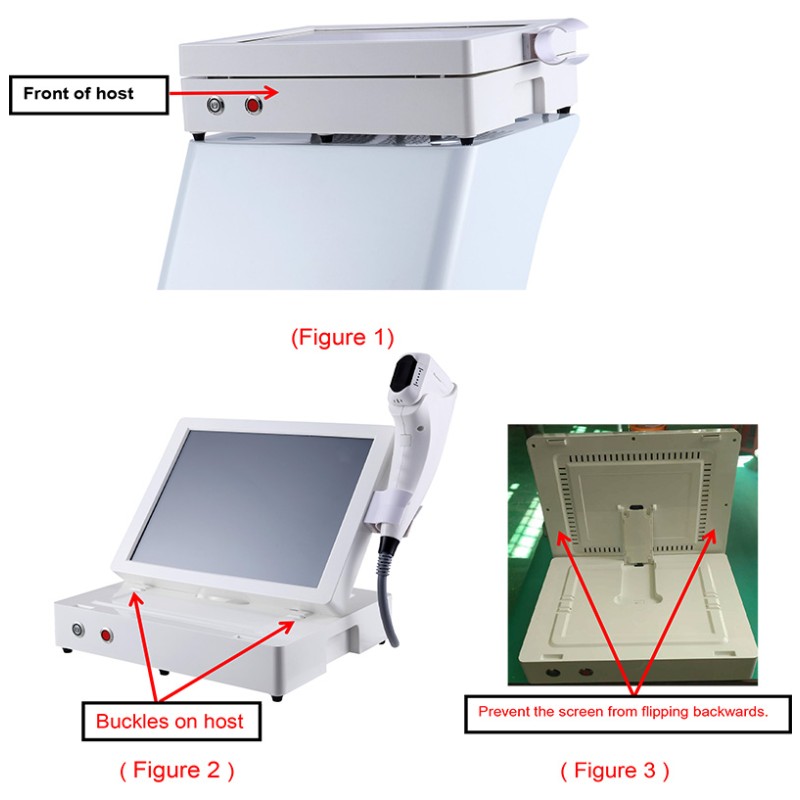 Front of host

(Figure 1)

Buckles on host

( Figure 2 )

Prevent the screen from flipping backwards.

( Figure 3 )