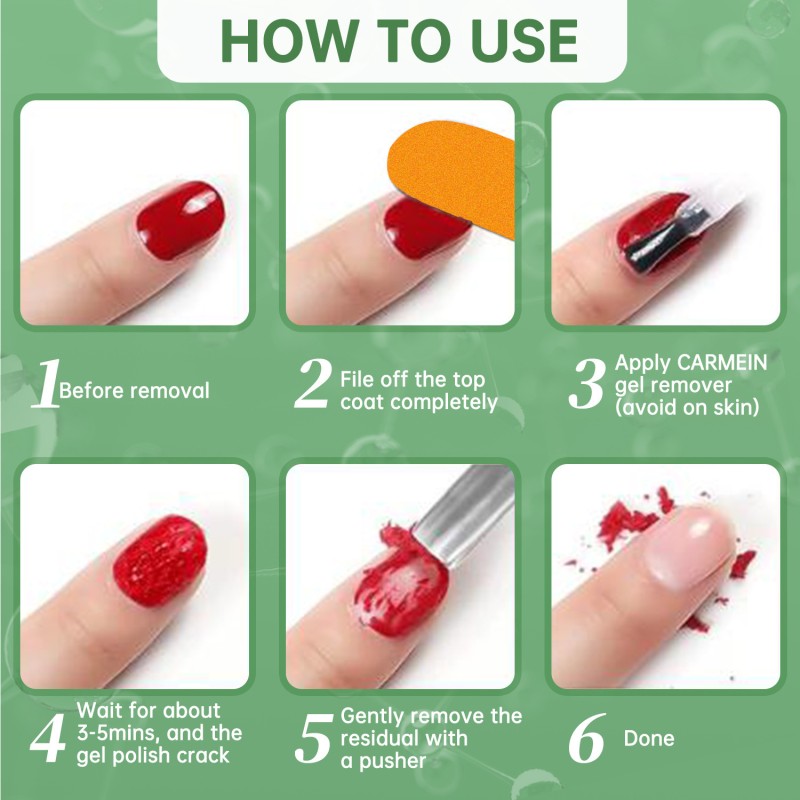 HOW TO USE

1 Before removal

2 File off the top coat completely

3 Apply CARMEIN gel remover (avoid on skin)

4 Wait for about 3-5mins, and the gel polish crack

5 Gently remove the residual with a pusher

6 Done