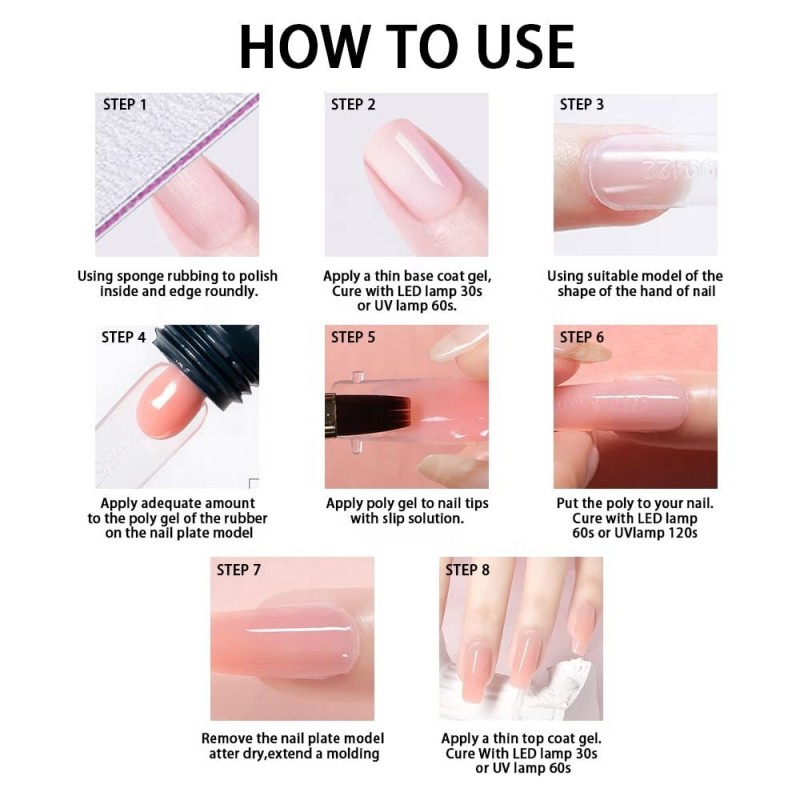 HOW TO USE

STEP 1

Using sponge rubbing to polish inside and edge roundly.

STEP 2

Apply a thin base coat gel, Cure with LED lamp 30s or UV lamp 60s.

STEP 3

Using suitable model of the shape of the hand of nail

STEP 4

Apply adequate amount to the poly gel of the rubber on the nail plate model

STEP 5

Apply poly gel to nail tips with slip solution.

STEP 6

Put the poly to your nail. Cure with LED lamp 60s or UVlamp 120s

STEP 7

Remove the nail plate model atter dry,extend a molding

STEP 8

Apply a thin top coat gel. Cure With LED lamp 30s or UV lamp 60s