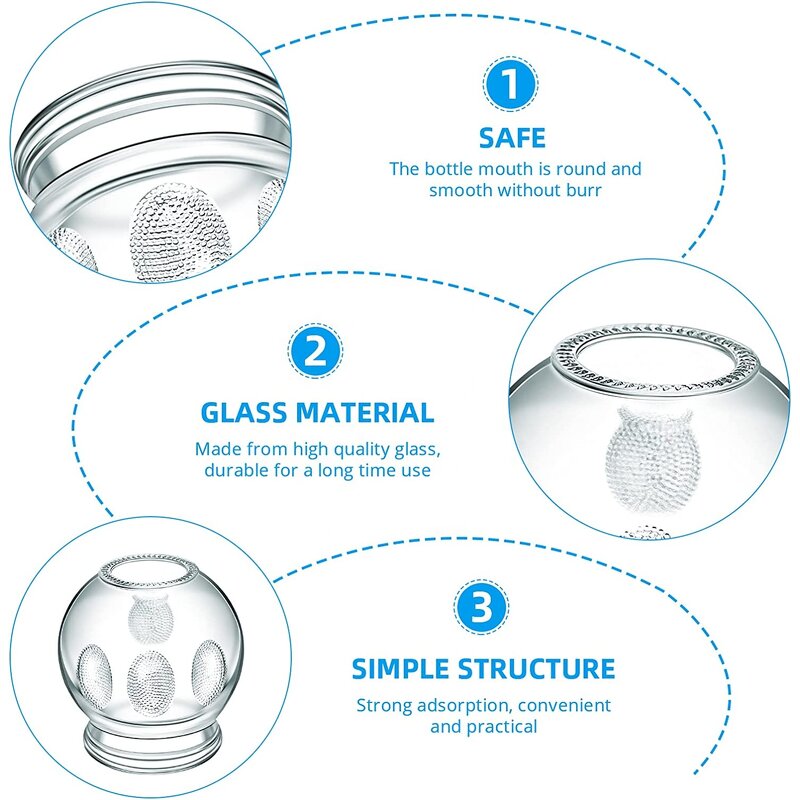 1

SAFE

The bottle mouth is round and smooth without burr

2

GLASS MATERIAL

Made from high quality glass, durable for a long time use

3

SIMPLE STRUCTURE

Strong adsorption, convenient and practical