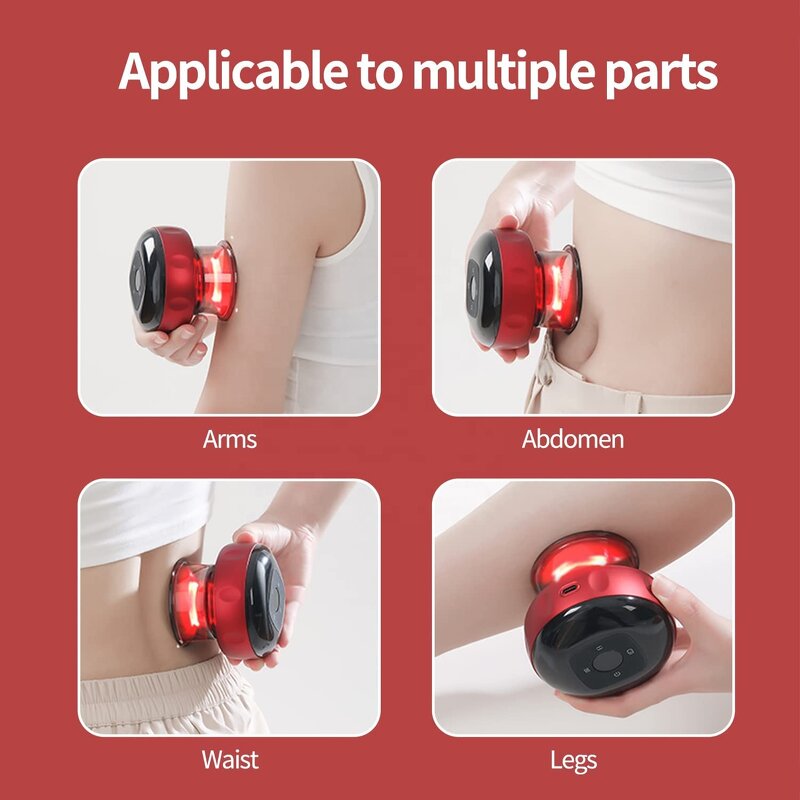 Applicable to multiple parts

Arms

Abdomen

Waist

Legs