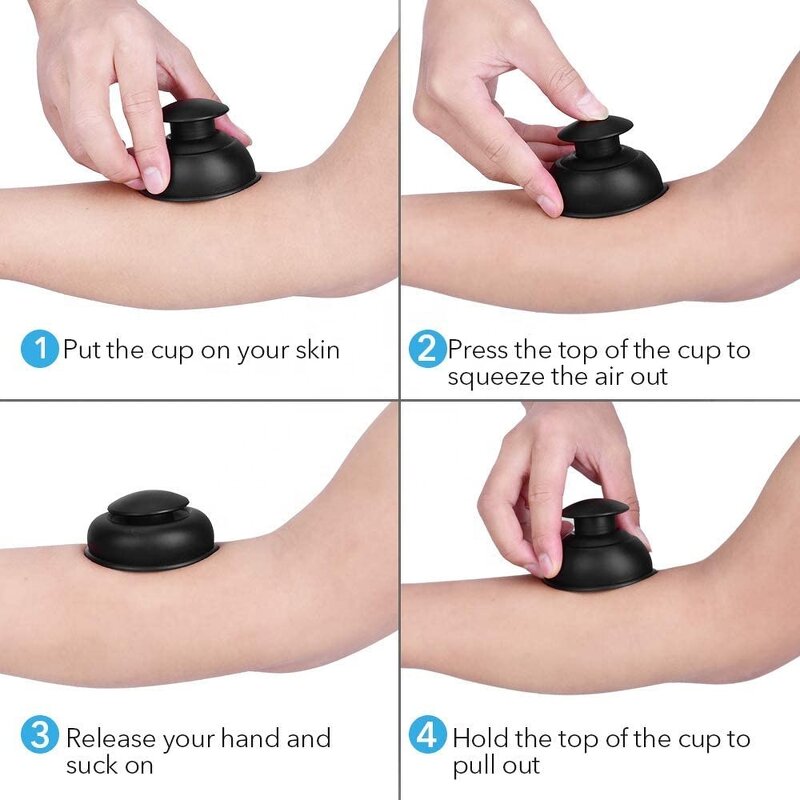 1 Put the cup on your skin

2 Press the top of the cup to squeeze the air out

3 Release your hand and suck on

4 Hold the top of the cup to pull out