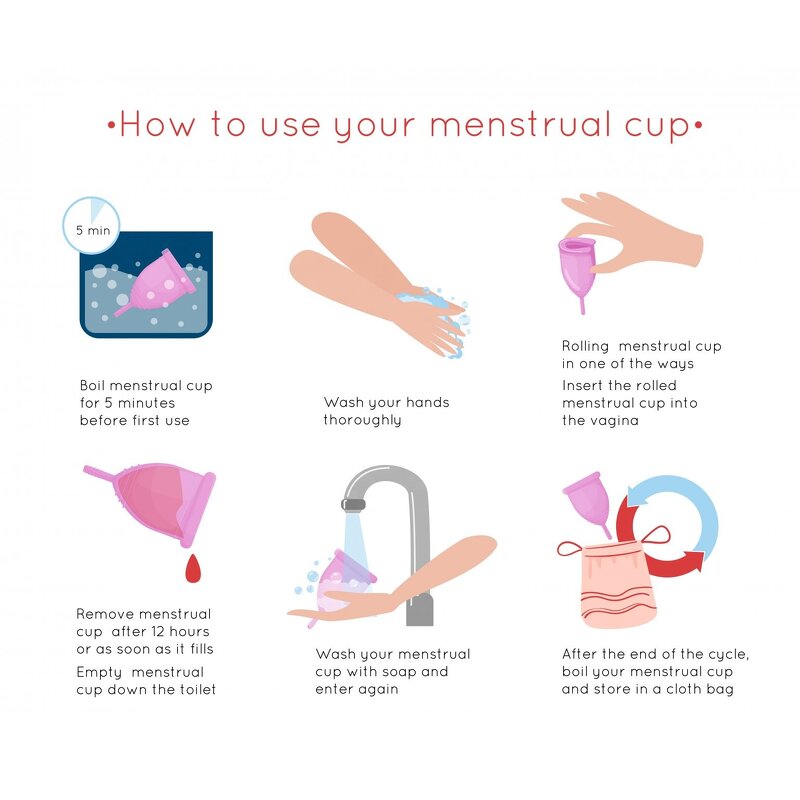 •How to use your menstrual cup•

5 min

Boil menstrual cup for 5 minutes before first use

Wash your hands thoroughly

Rolling menstrual cup in one of the ways

Insert the rolled menstrual cup into the vagina

Remove menstrual cup after 12 hours or as soon as it fills

Empty menstrual cup down the toilet

Wash your menstrual cup with soap and enter again

After the end of the cycle, boil your menstrual cup and store in a cloth bag