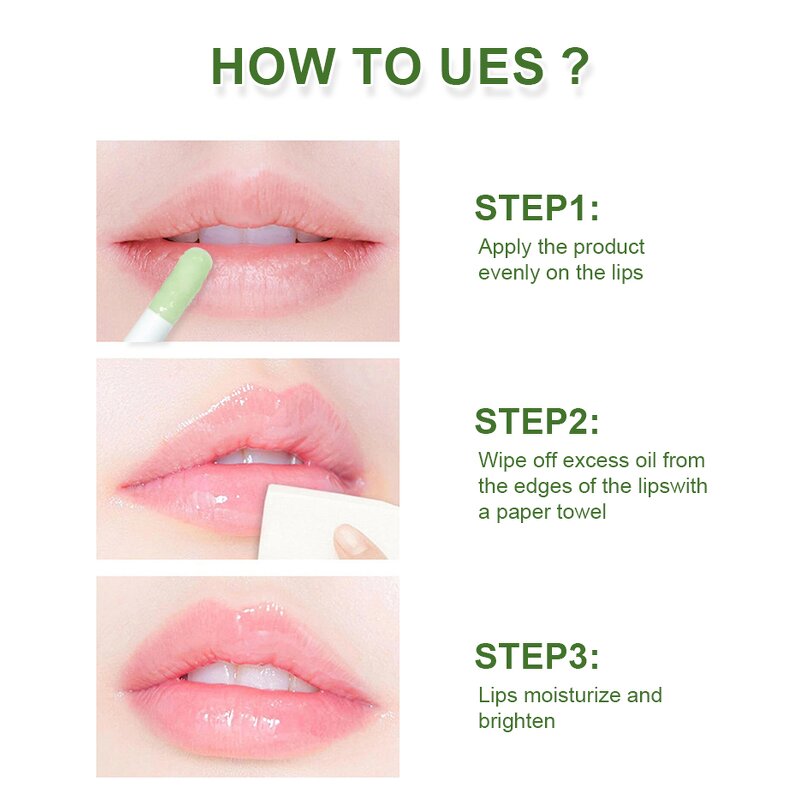 HOW TO UES ?

STEP1:
Apply the product evenly on the lips

STEP2:
Wipe off excess oil from the edges of the lipswith a paper towel

STEP3:
Lips moisturize and brighten