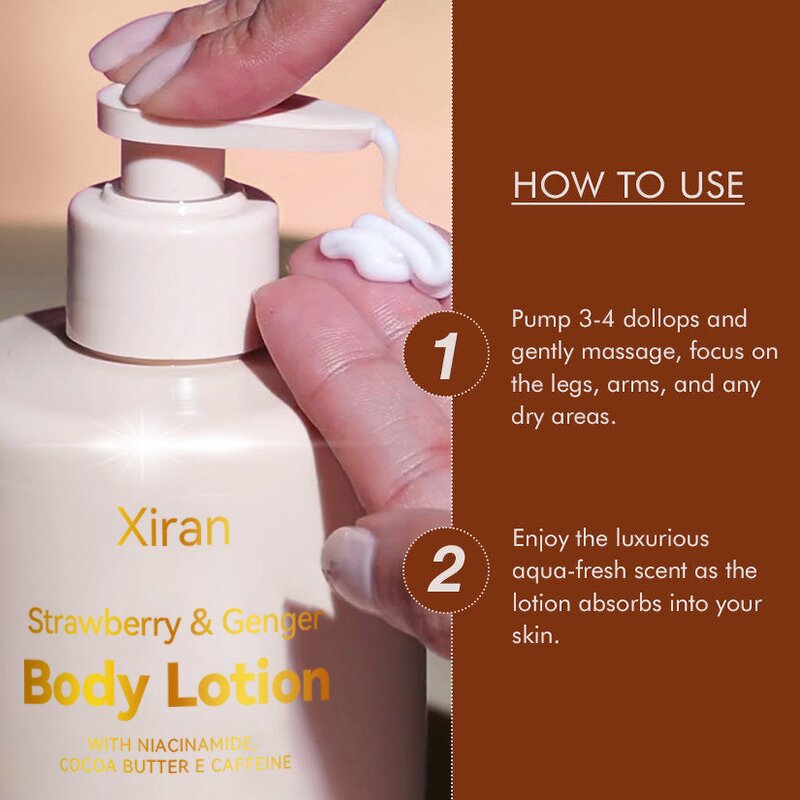 Xiran

Strawberry & Genger

Body Lotion

WITH NIACINAMIDE, COCOA BUTTER E CAFFEINE

HOW TO USE

1

Pump 3-4 dollops and gently massage, focus on the legs, arms, and any dry areas.

2

Enjoy the luxurious aqua-fresh scent as the lotion absorbs into your skin.