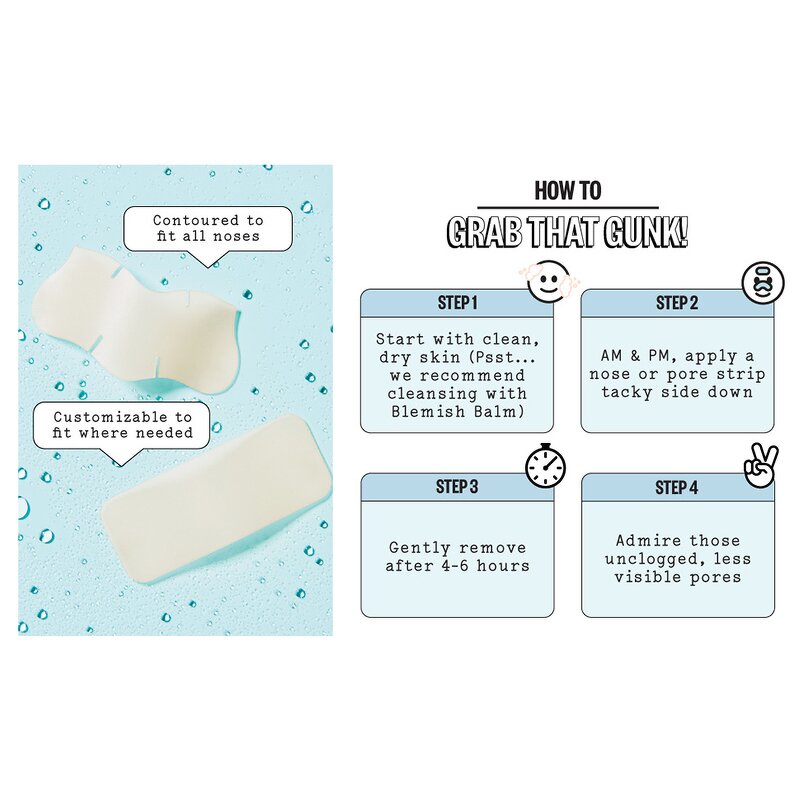 Contoured to fit all noses

Customizable to fit where needed

HOW TO
GRAB THAT GUNK!

STEP 1
Start with clean, dry skin (Psst... we recommend cleansing with Blemish Balm)

STEP 2
AM & PM, apply a nose or pore strip tacky side down

STEP 3
Gently remove after 4-6 hours

STEP 4
Admire those unclogged, less visible pores