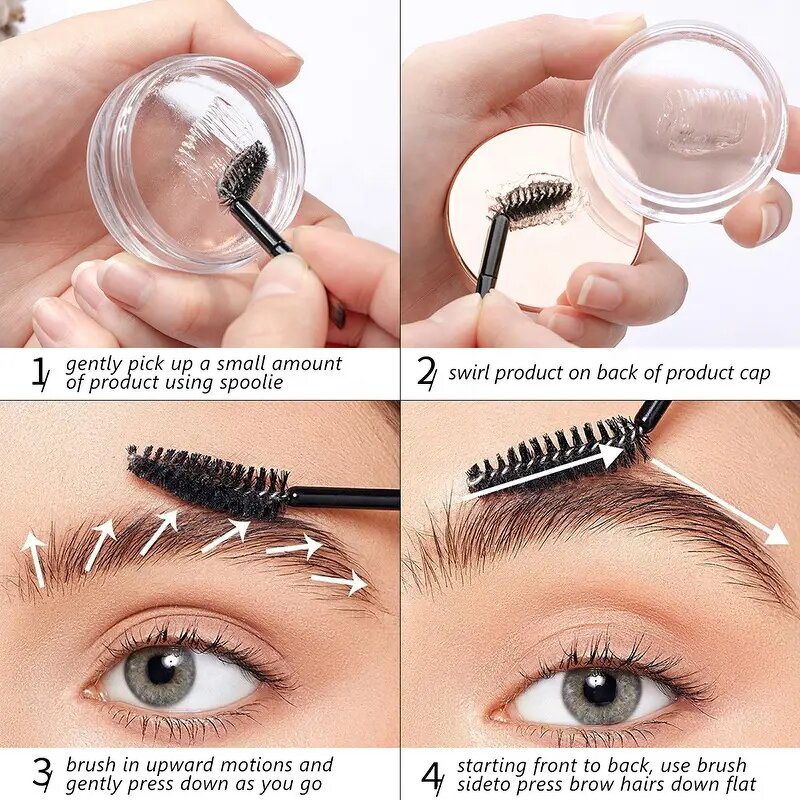 1 gently pick up a small amount of product using spoolie

2 swirl product on back of product cap

3 brush in upward motions and gently press down as you go

4 starting front to back, use brush sideto press brow hairs down flat