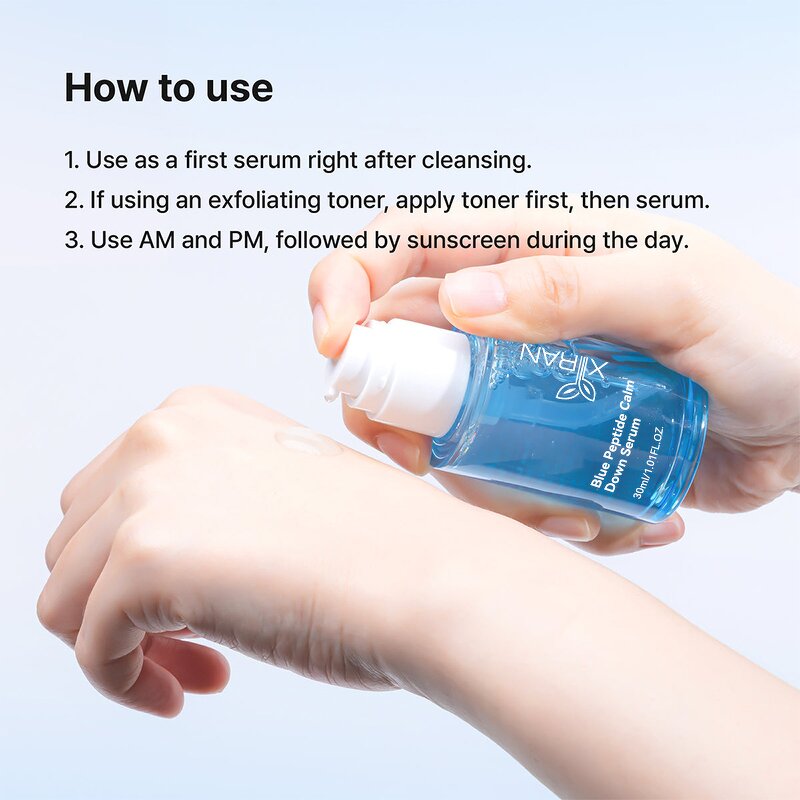 How to use

1. Use as a first serum right after cleansing.
2. If using an exfoliating toner, apply toner first, then serum.
3. Use AM and PM, followed by sunscreen during the day.

XIRAN

Blue Peptide Calm Down Serum
30ml/1.01FL.OZ