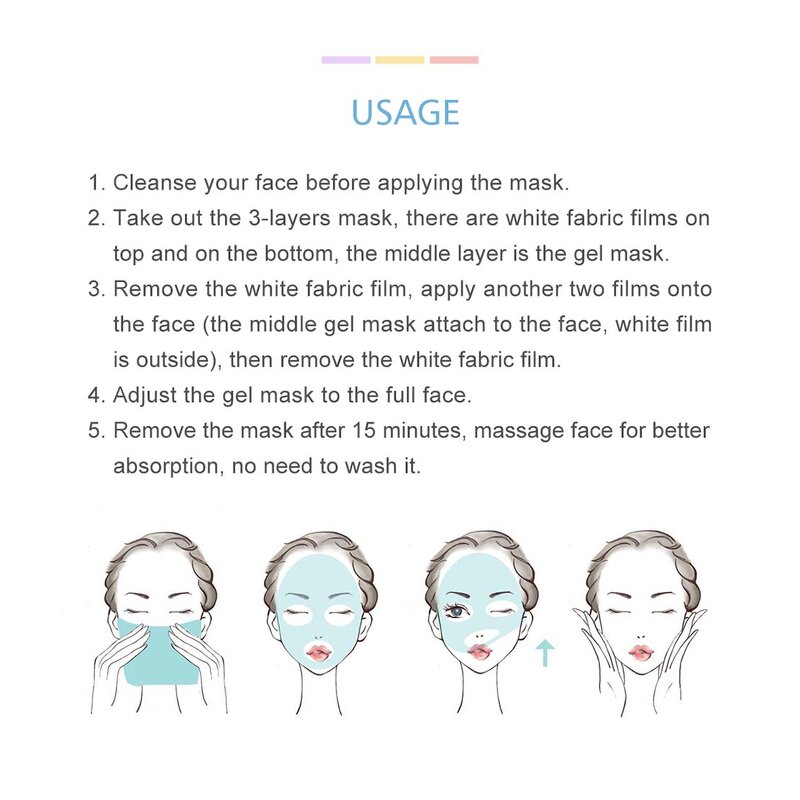 USAGE

1. Cleanse your face before applying the mask.
2. Take out the 3-layers mask, there are white fabric films on top and on the bottom, the middle layer is the gel mask.
3. Remove the white fabric film, apply another two films onto the face (the middle gel mask attach to the face, white film is outside), then remove the white fabric film.
4. Adjust the gel mask to the full face.
5. Remove the mask after 15 minutes, massage face for better absorption, no need to wash it.