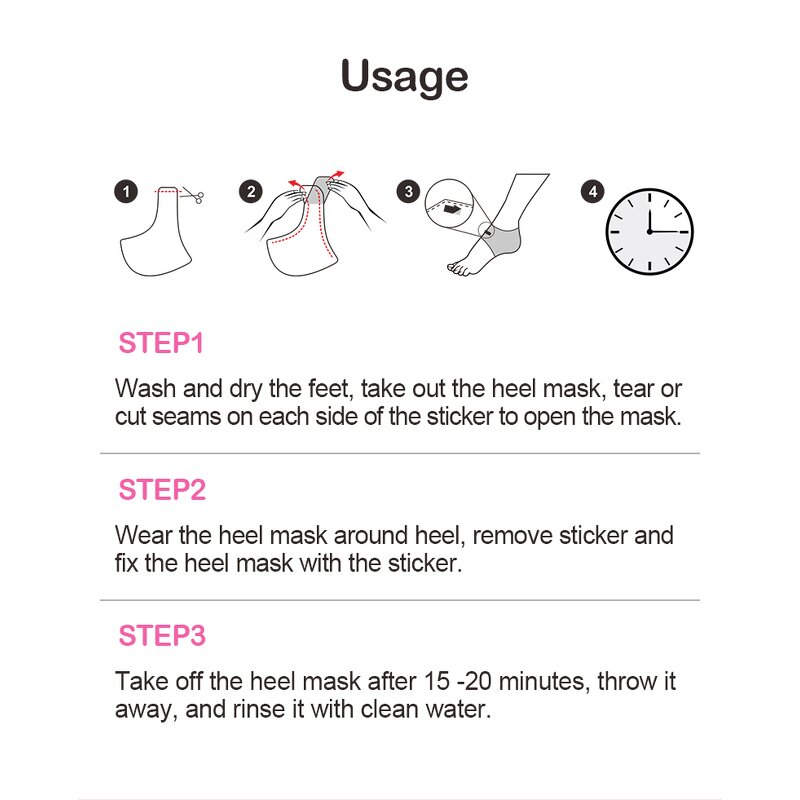 Usage

1 2 3 4

STEP1

Wash and dry the feet, take out the heel mask, tear or cut seams on each side of the sticker to open the mask.

STEP2

Wear the heel mask around heel, remove sticker and fix the heel mask with the sticker.

STEP3

Take off the heel mask after 15 -20 minutes, throw it away, and rinse it with clean water.