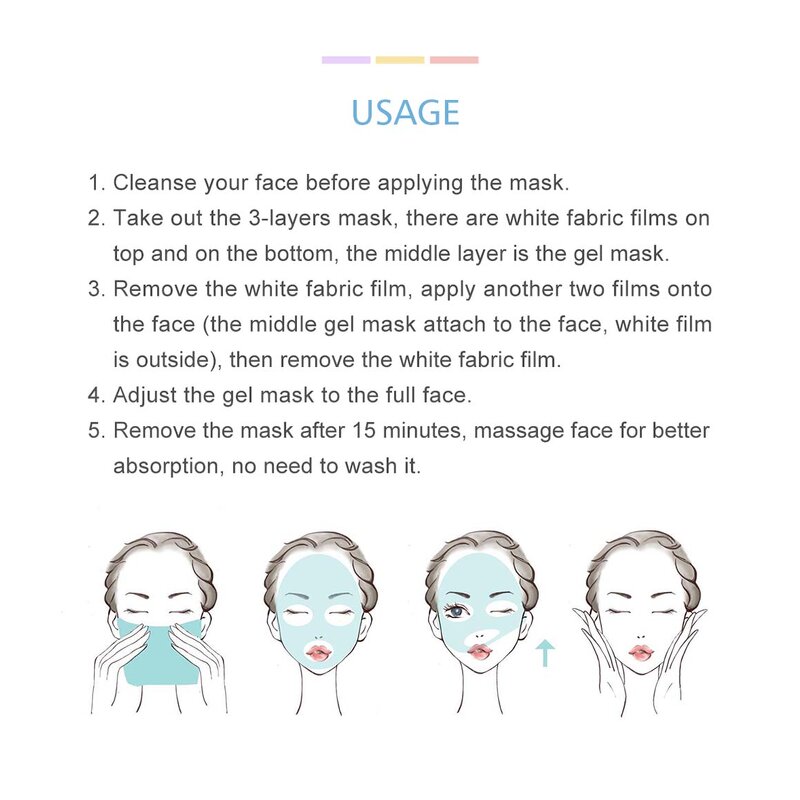 USAGE

1. Cleanse your face before applying the mask.
2. Take out the 3-layers mask, there are white fabric films on top and on the bottom, the middle layer is the gel mask.
3. Remove the white fabric film, apply another two films onto the face (the middle gel mask attach to the face, white film is outside), then remove the white fabric film.
4. Adjust the gel mask to the full face.
5. Remove the mask after 15 minutes, massage face for better absorption, no need to wash it.