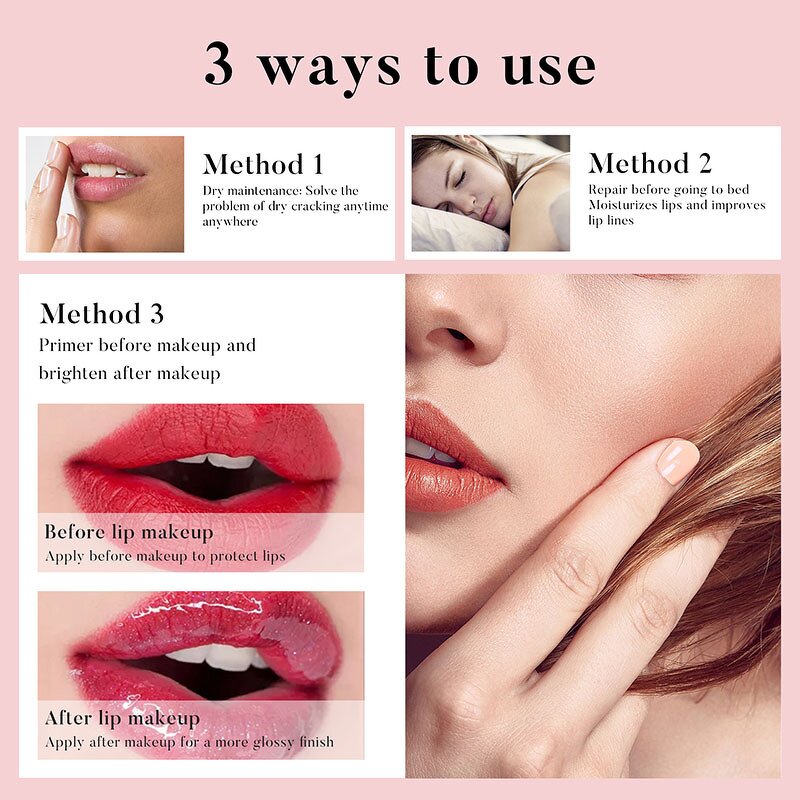 3 ways to use

Method 1
Dry maintenance: Solve the problem of dry cracking anytime anywhere

Method 2
Repair before going to bed
Moisturizes lips and improves lip lines

Method 3
Primer before makeup and brighten after makeup

Before lip makeup
Apply before makeup to protect lips

After lip makeup
Apply after makeup for a more glossy finish