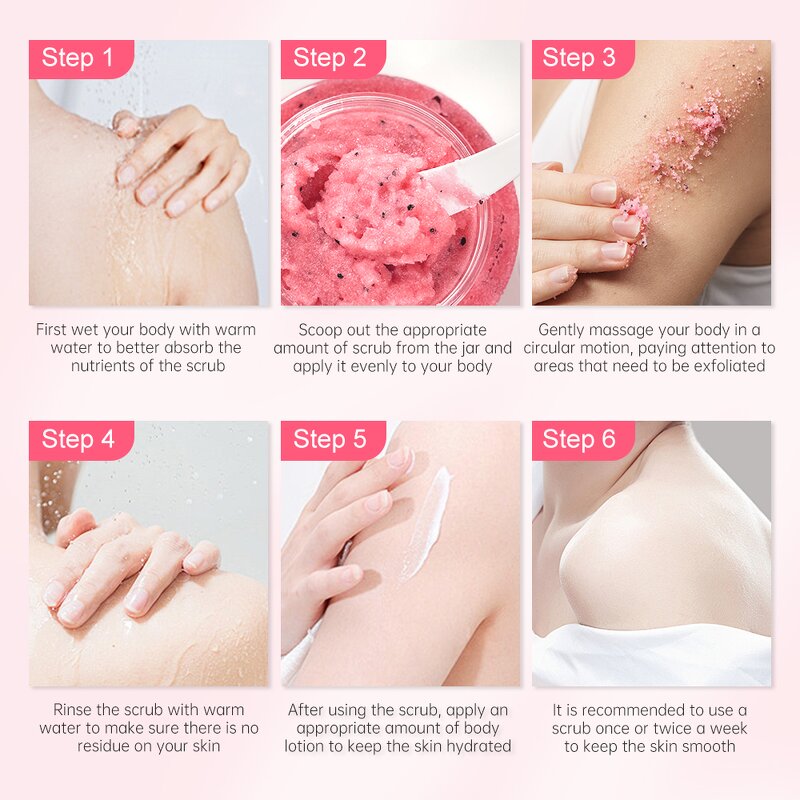 Step 1

First wet your body with warm water to better absorb the nutrients of the scrub

Step 2

Scoop out the appropriate amount of scrub from the jar and apply it evenly to your body

Step 3

Gently massage your body in a circular motion, paying attention to areas that need to be exfoliated

Step 4

Rinse the scrub with warm water to make sure there is no residue on your skin

Step 5

After using the scrub, apply an appropriate amount of body lotion to keep the skin hydrated

Step 6

It is recommended to use a scrub once or twice a week to keep the skin smooth