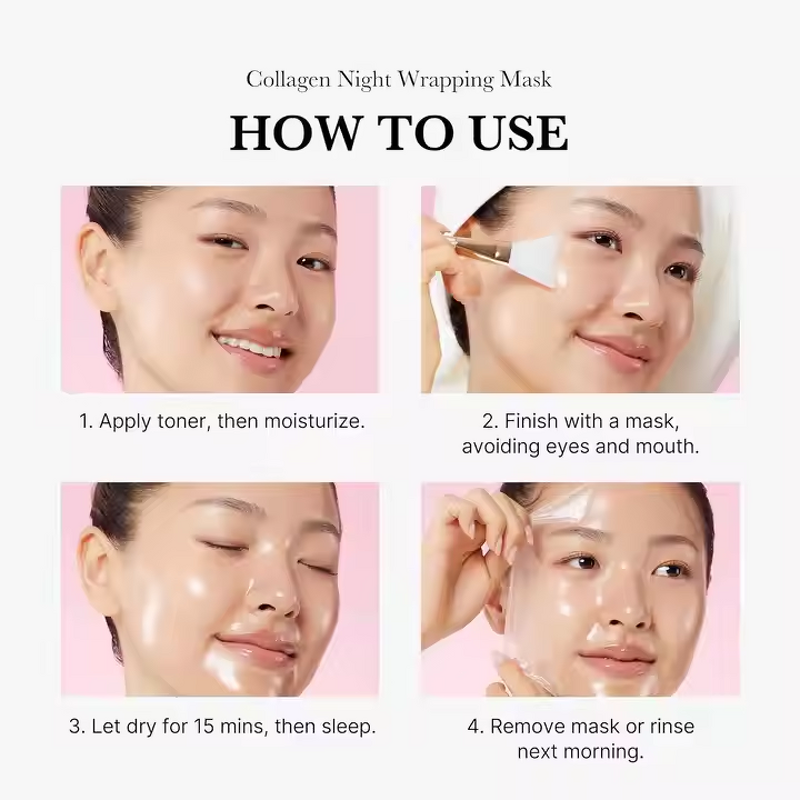 Collagen Night Wrapping Mask

HOW TO USE

1. Apply toner, then moisturize.

2. Finish with a mask, avoiding eyes and mouth.

3. Let dry for 15 mins, then sleep.

4. Remove mask or rinse next morning.