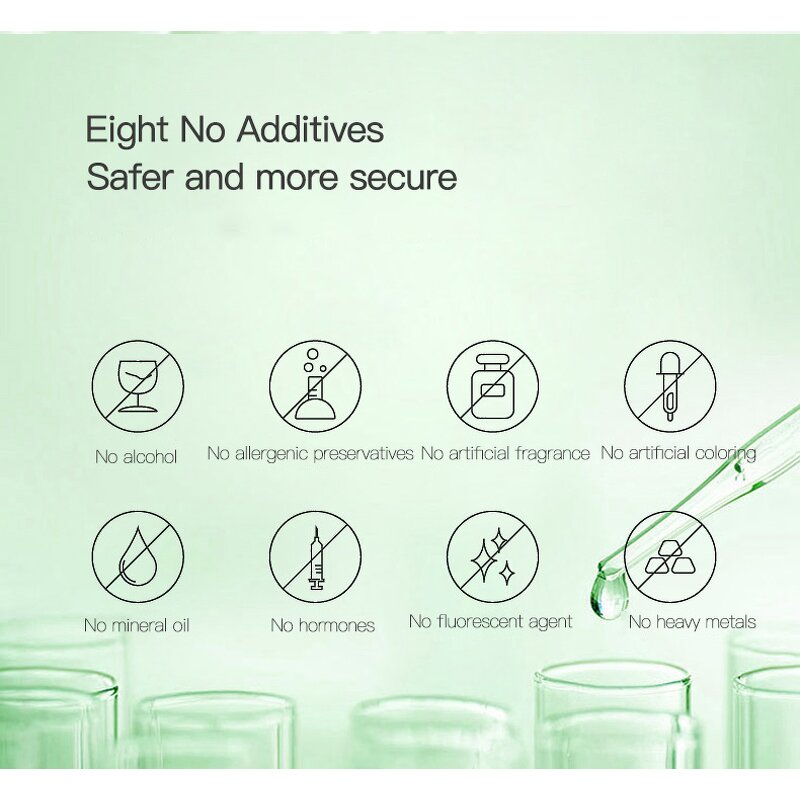 Eight No Additives
Safer and more secure

No alcohol
No allergenic preservatives
No artificial fragrance
No artificial coloring

No mineral oil
No hormones
No fluorescent agent
No heavy metals