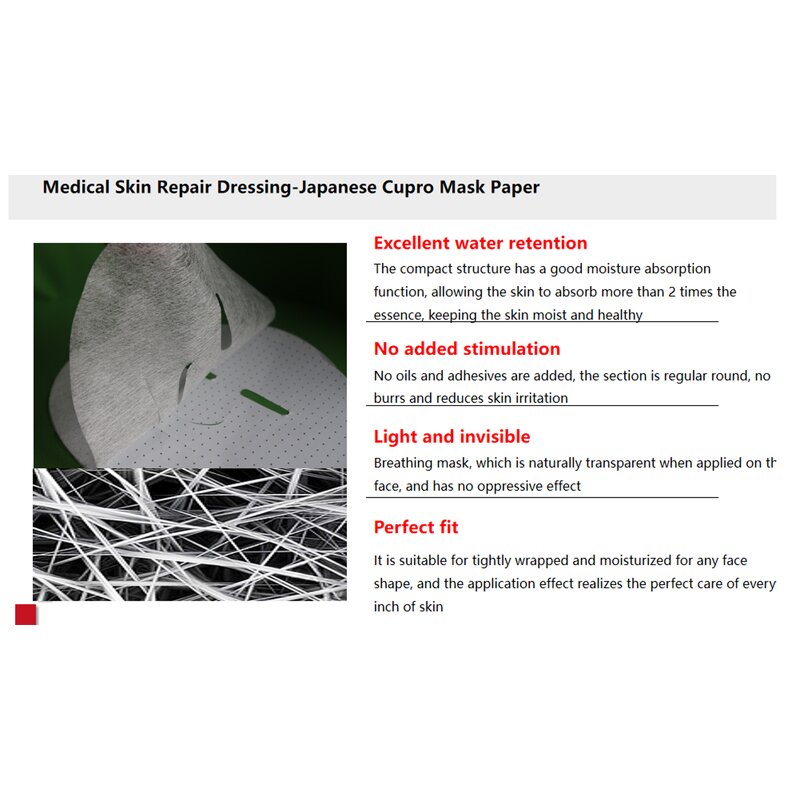 Medical Skin Repair Dressing-Japanese Cupro Mask Paper

Excellent water retention

The compact structure has a good moisture absorption function, allowing the skin to absorb more than 2 times the essence, keeping the skin moist and healthy

No added stimulation

No oils and adhesives are added, the section is regular round, no burrs and reduces skin irritation

Light and invisible

Breathing mask, which is naturally transparent when applied on th face, and has no oppressive effect

Perfect fit

It is suitable for tightly wrapped and moisturized for any face shape, and the application effect realizes the perfect care of every inch of skin