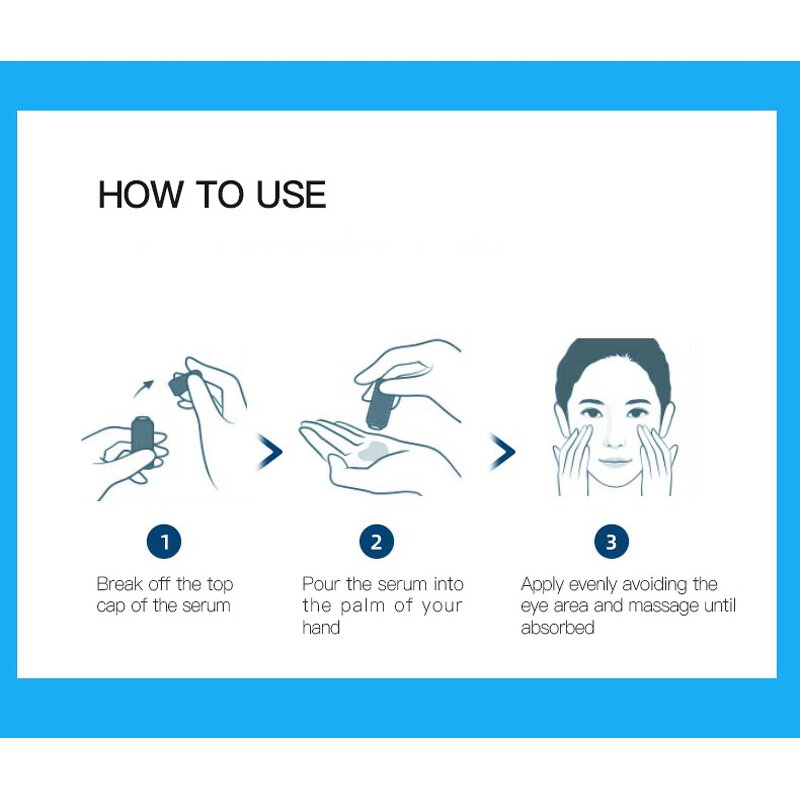 HOW TO USE

1

Break off the top cap of the serum

2

Pour the serum into the palm of your hand

3

Apply evenly avoiding the eye area and massage until absorbed