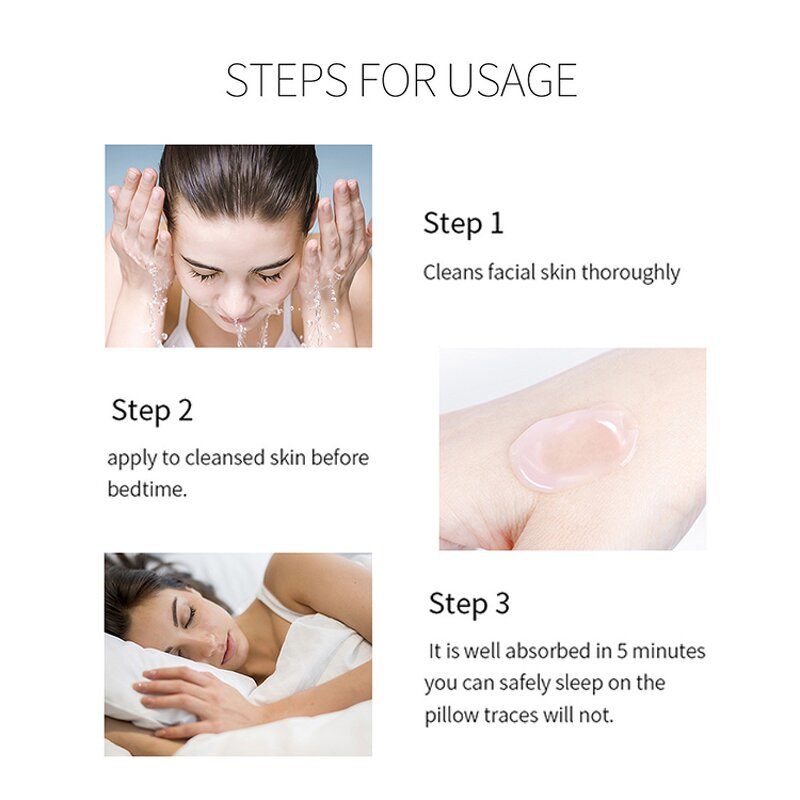 STEPS FOR USAGE

Step 1

Cleans facial skin thoroughly

Step 2

apply to cleansed skin before bedtime.

Step 3

It is well absorbed in 5 minutes you can safely sleep on the pillow traces will not.