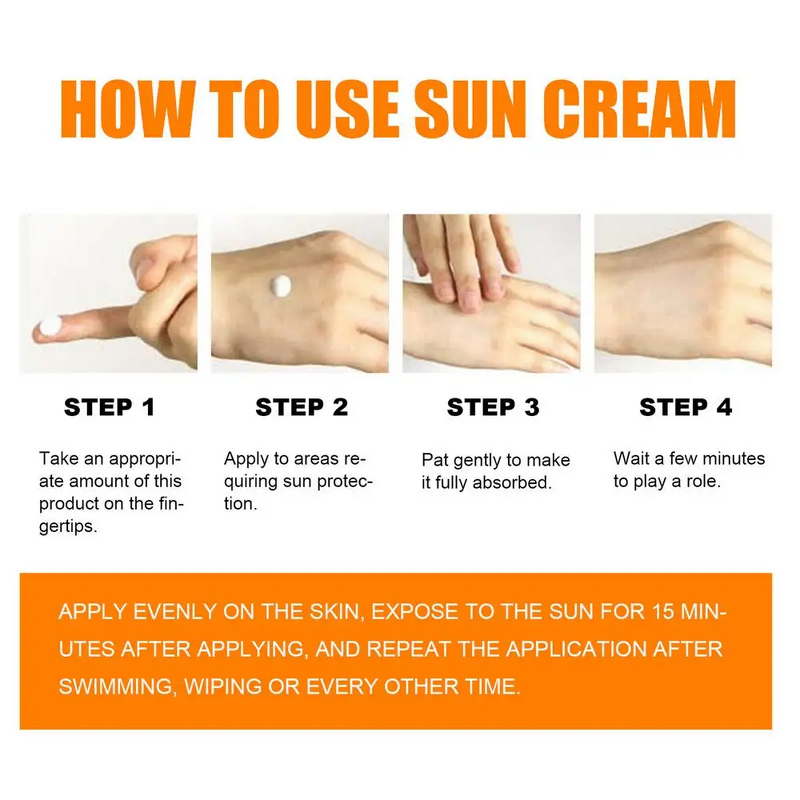 HOW TO USE SUN CREAM

STEP 1

Take an appropriate amount of this product on the fingertips.

STEP 2

Apply to areas requiring sun protection.

STEP 3

Pat gently to make it fully absorbed.

STEP 4

Wait a few minutes to play a role.

APPLY EVENLY ON THE SKIN, EXPOSE TO THE SUN FOR 15 MINUTES AFTER APPLYING, AND REPEAT THE APPLICATION AFTER SWIMMING, WIPING OR EVERY OTHER TIME.