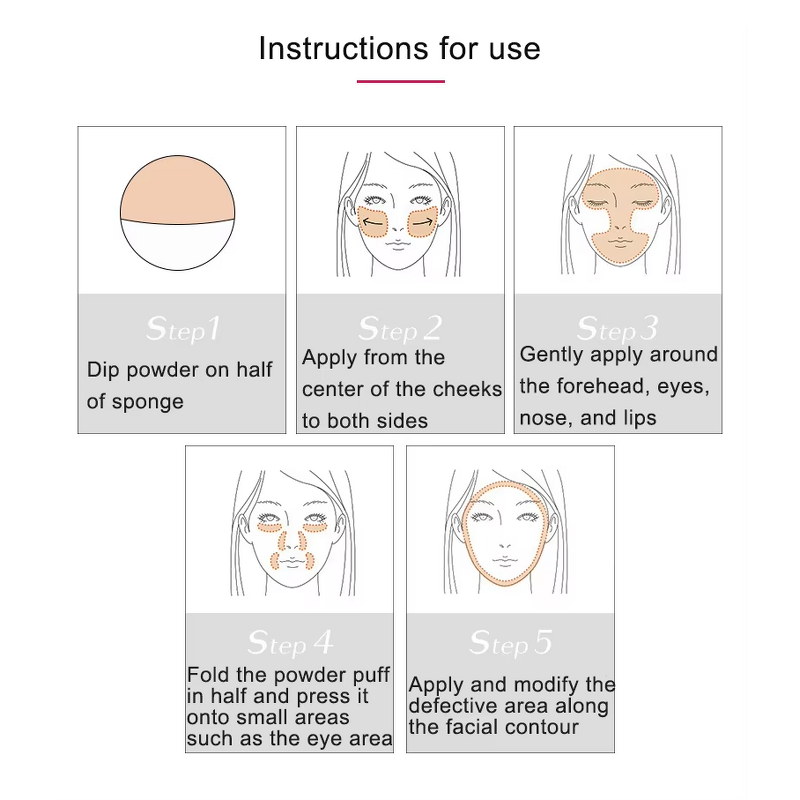 Instructions for use

Step1
Dip powder on half of sponge

Step 2
Apply from the center of the cheeks to both sides

Step 3
Gently apply around the forehead, eyes, nose, and lips

Step 4
Fold the powder puff in half and press it onto small areas such as the eye area

Step 5
Apply and modify the defective area along the facial contour