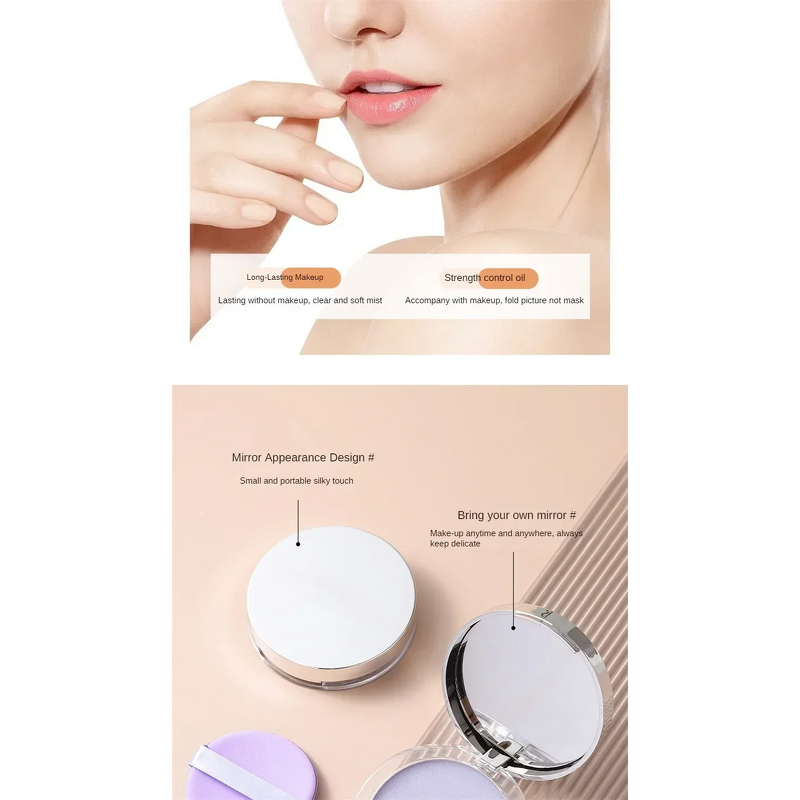 Long-Lasting Makeup
Lasting without makeup, clear and soft mist

Strength control oil
Accompany with makeup, fold picture not mask

Mirror Appearance Design #
Small and portable silky touch

Bring your own mirror #
Make-up anytime and anywhere, always keep delicate