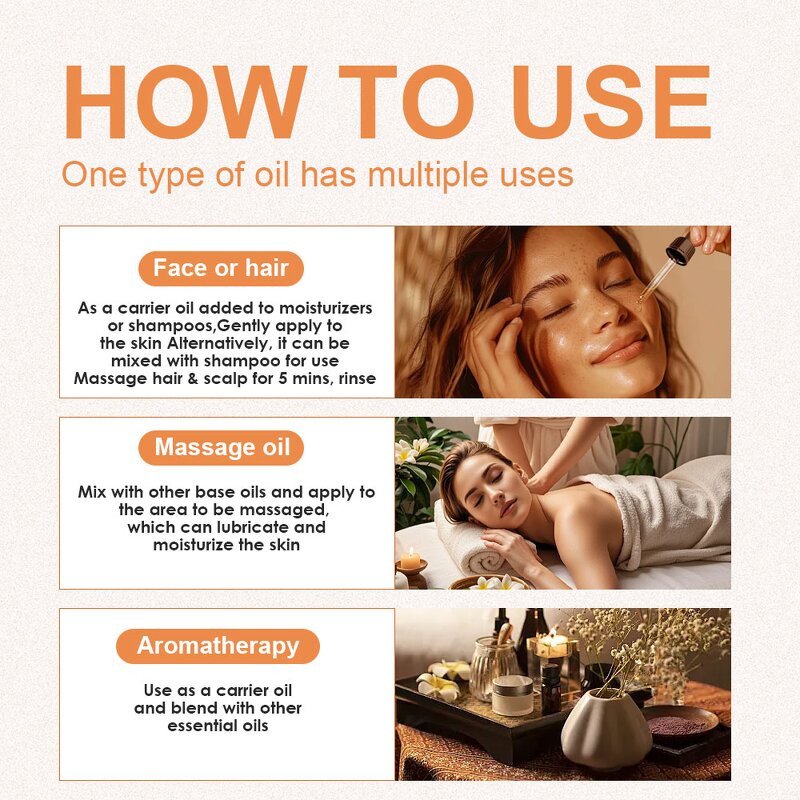 HOW TO USE
One type of oil has multiple uses

Face or hair

As a carrier oil added to moisturizers or shampoos,Gently apply to the skin Alternatively, it can be mixed with shampoo for use Massage hair & scalp for 5 mins, rinse

Massage oil

Mix with other base oils and apply to the area to be massaged, which can lubricate and moisturize the skin

Aromatherapy

Use as a carrier oil and blend with other essential oils