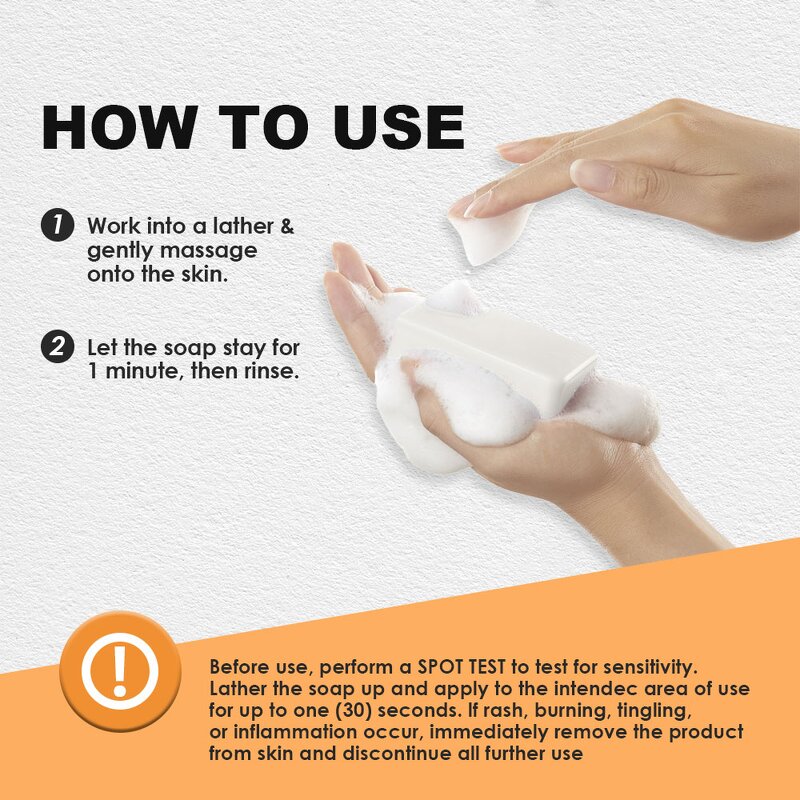 HOW TO USE

1 Work into a lather & gently massage onto the skin.

2 Let the soap stay for 1 minute, then rinse.

!

Before use, perform a SPOT TEST to test for sensitivity. Lather the soap up and apply to the intendec area of use for up to one (30) seconds. If rash, burning, tingling, or inflammation occur, immediately remove the product from skin and discontinue all further use