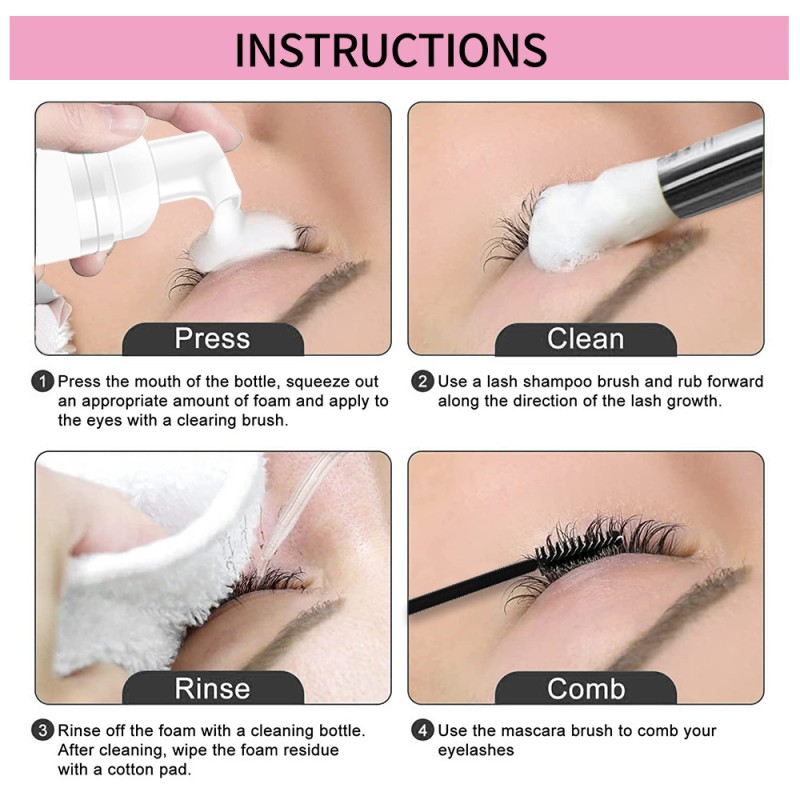 INSTRUCTIONS

Press

1 Press the mouth of the bottle, squeeze out an appropriate amount of foam and apply to the eyes with a clearing brush.

Clean

2 Use a lash shampoo brush and rub forward along the direction of the lash growth.

Rinse

3 Rinse off the foam with a cleaning bottle. After cleaning, wipe the foam residue with a cotton pad.

Comb

4 Use the mascara brush to comb your eyelashes