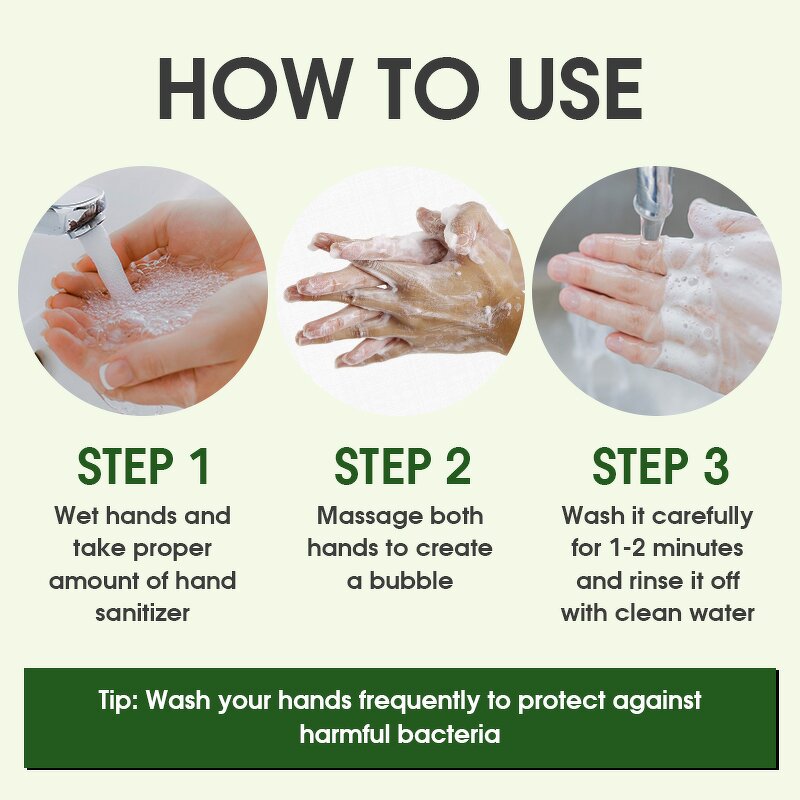 HOW TO USE

STEP 1
Wet hands and take proper amount of hand sanitizer

STEP 2
Massage both hands to create a bubble

STEP 3
Wash it carefully for 1-2 minutes and rinse it off with clean water

Tip: Wash your hands frequently to protect against harmful bacteria