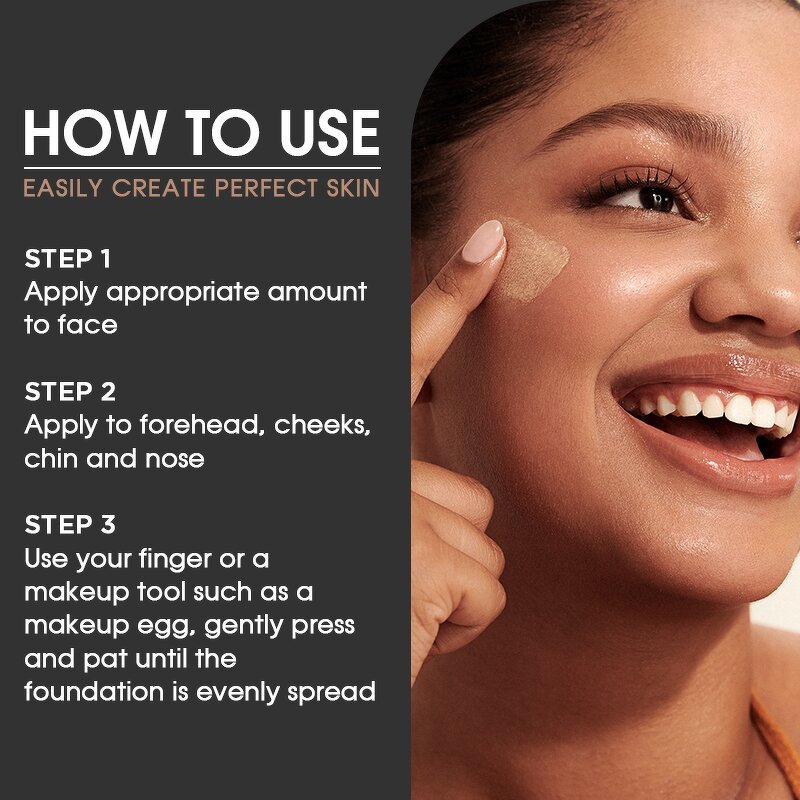 HOW TO USE
EASILY CREATE PERFECT SKIN

STEP 1
Apply appropriate amount to face

STEP 2
Apply to forehead, cheeks, chin and nose

STEP 3
Use your finger or a makeup tool such as a makeup egg, gently press and pat until the foundation is evenly spread