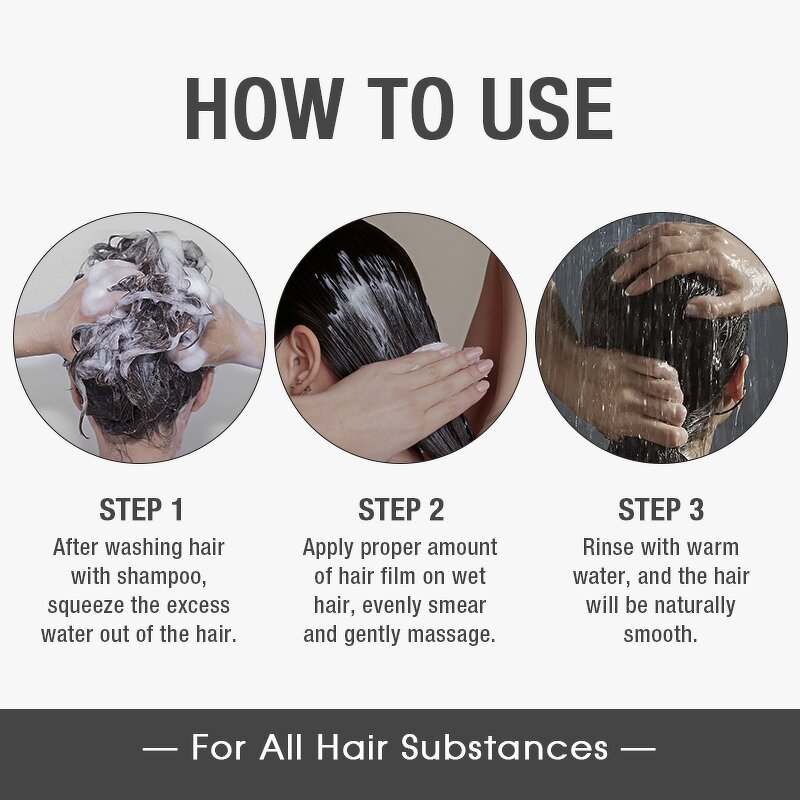 HOW TO USE

STEP 1
After washing hair with shampoo, squeeze the excess water out of the hair.

STEP 2
Apply proper amount of hair film on wet hair, evenly smear and gently massage.

STEP 3
Rinse with warm water, and the hair will be naturally smooth.

— For All Hair Substances —