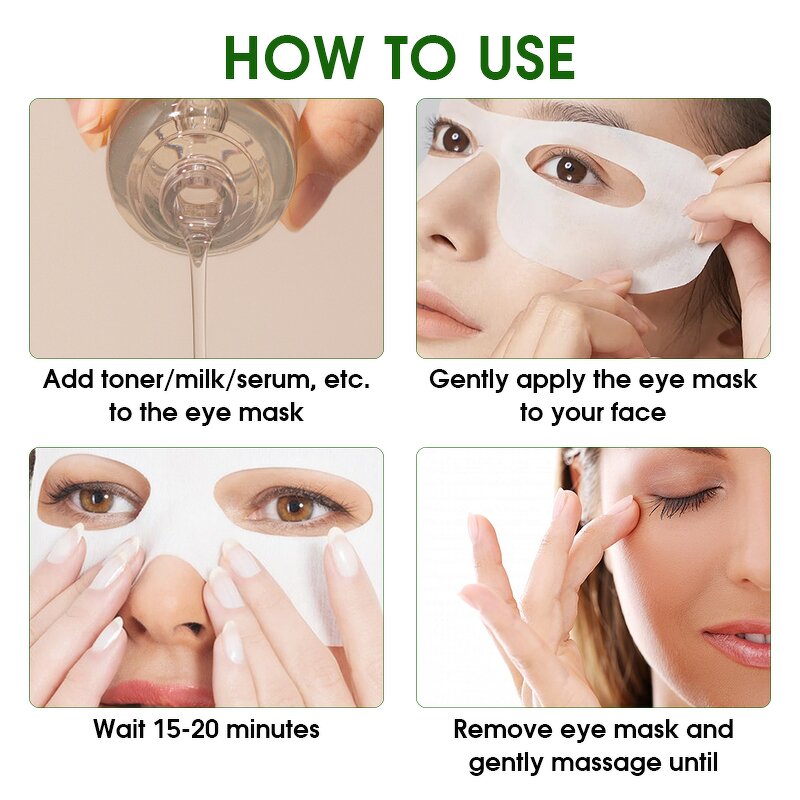 HOW TO USE

Add toner/milk/serum, etc. to the eye mask

Gently apply the eye mask to your face

Wait 15-20 minutes

Remove eye mask and gently massage until