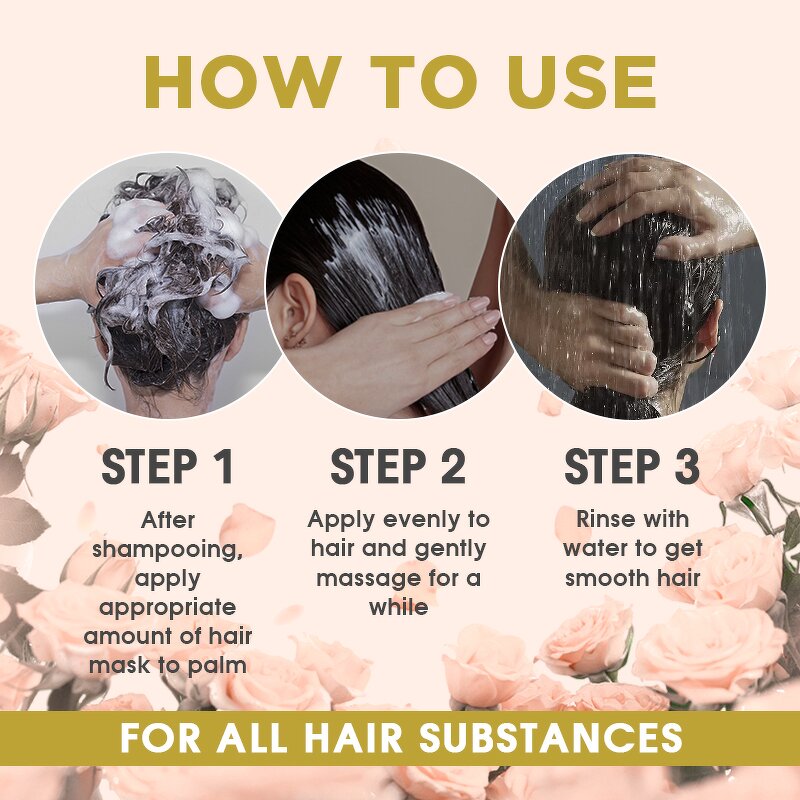 HOW TO USE

STEP 1

After shampooing, apply appropriate amount of hair mask to palm

STEP 2

Apply evenly to hair and gently massage for a while

STEP 3

Rinse with water to get smooth hair

FOR ALL HAIR SUBSTANCES