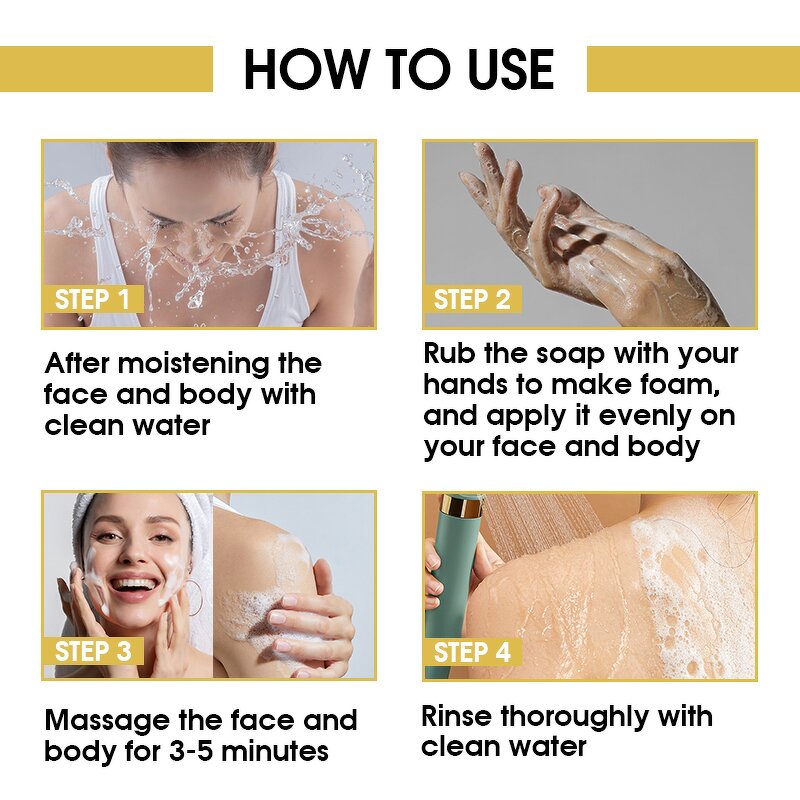 HOW TO USE

STEP 1

After moistening the face and body with clean water

STEP 2

Rub the soap with your hands to make foam, and apply it evenly on your face and body

STEP 3

Massage the face and body for 3-5 minutes

STEP 4

Rinse thoroughly with clean water