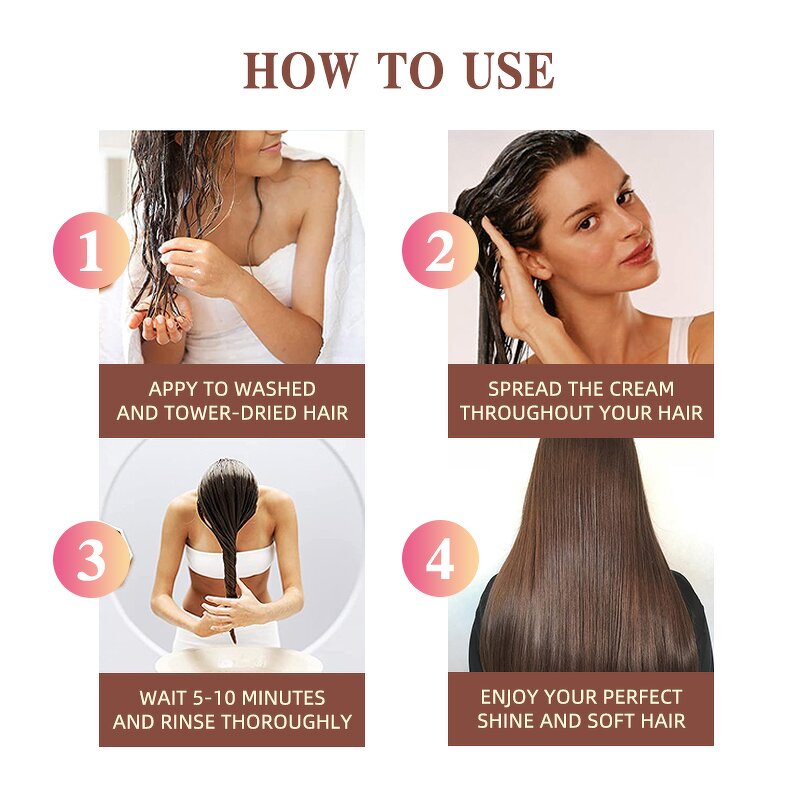 HOW TO USE

1

APPY TO WASHED AND TOWER-DRIED HAIR

2

SPREAD THE CREAM THROUGHOUT YOUR HAIR

3

WAIT 5-10 MINUTES AND RINSE THOROUGHLY

4

ENJOY YOUR PERFECT SHINE AND SOFT HAIR