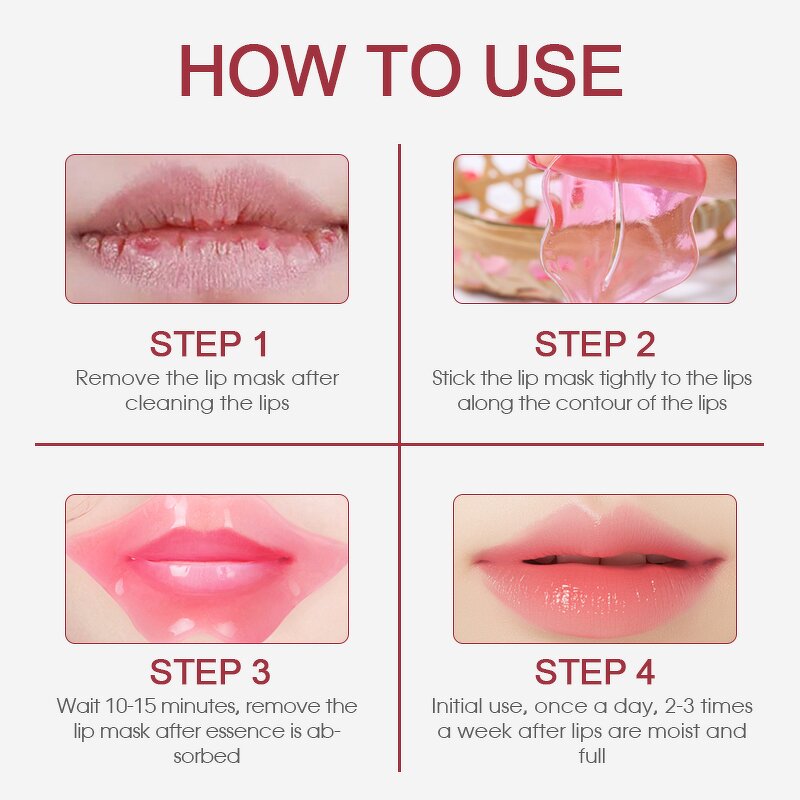 HOW TO USE

STEP 1
Remove the lip mask after cleaning the lips

STEP 2
Stick the lip mask tightly to the lips along the contour of the lips

STEP 3
Wait 10-15 minutes, remove the lip mask after essence is absorbed

STEP 4
Initial use, once a day, 2-3 times a week after lips are moist and full