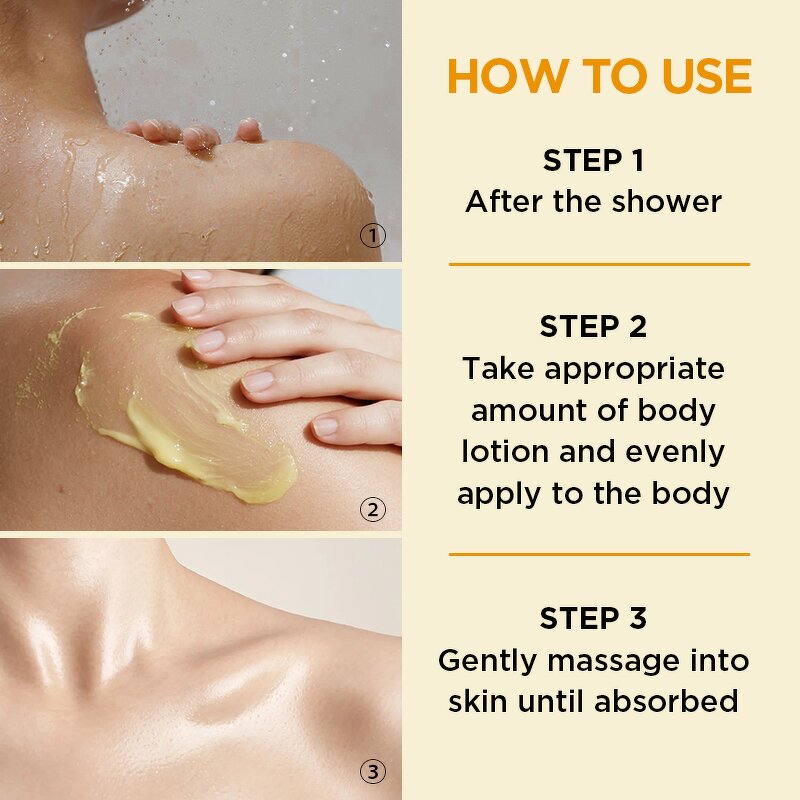 ①

②

③

HOW TO USE

STEP 1
After the shower

STEP 2
Take appropriate amount of body lotion and evenly apply to the body

STEP 3
Gently massage into skin until absorbed