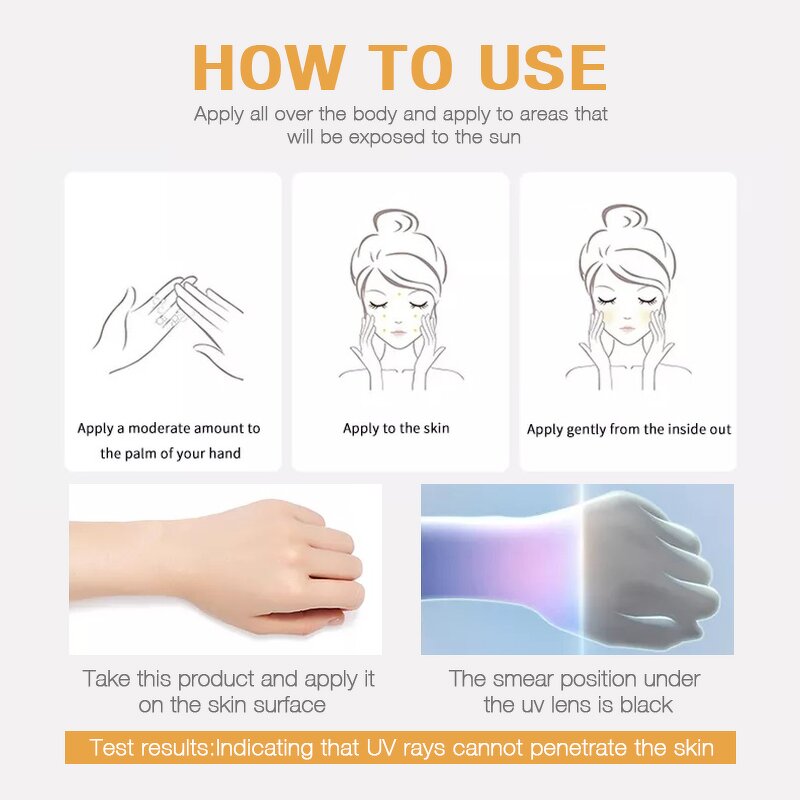 HOW TO USE

Apply all over the body and apply to areas that will be exposed to the sun

Apply a moderate amount to the palm of your hand

Apply to the skin

Apply gently from the inside out

Take this product and apply it on the skin surface

The smear position under the uv lens is black

Test results:Indicating that UV rays cannot penetrate the skin