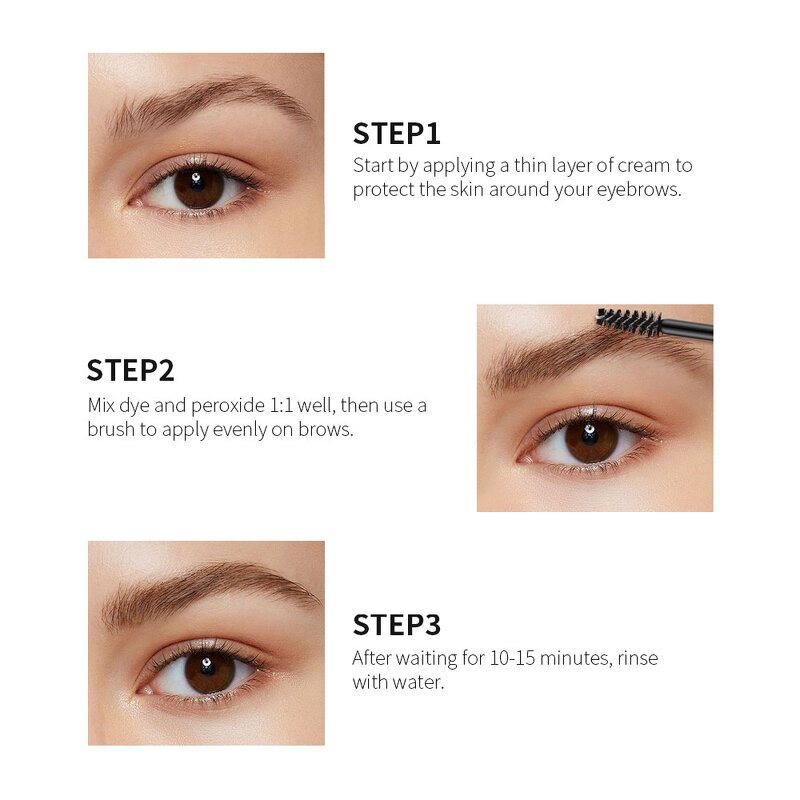 STEP1
Start by applying a thin layer of cream to protect the skin around your eyebrows.

STEP2
Mix dye and peroxide 1:1 well, then use a brush to apply evenly on brows.

STEP3
After waiting for 10-15 minutes, rinse with water.